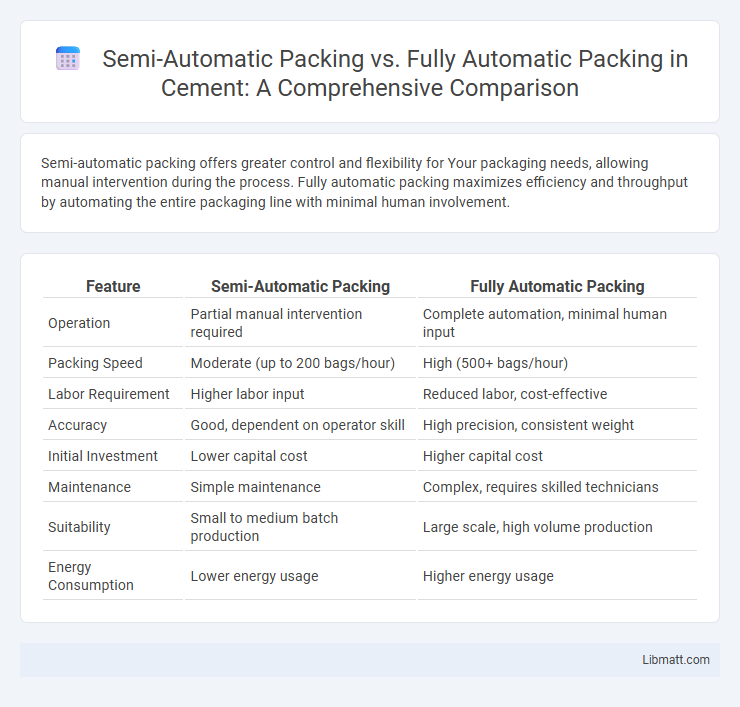 Semi-Automatic Packing vs. Fully Automatic Packing in Cement: A Comprehensive Comparison

Semi-automatic packing offers greater control and flexibility for Your packaging needs, allowing manual intervention during the process. Fully automatic packing maximizes efficiency and throughput by automating the entire packaging line with minimal human involvement.

| Feature | Semi-Automatic Packing | Fully Automatic Packing |
|---|---|---|
| Operation | Partial manual intervention required | Complete automation, minimal human input |
| Packing Speed | Moderate (up to 200 bags/hour) | High (500+ bags/hour) |
| Labor Requirement | Higher labor input | Reduced labor, cost-effective |
| Accuracy | Good, dependent on operator skill | High precision, consistent weight |
| Initial Investment | Lower capital cost | Higher capital cost |
| Maintenance | Simple maintenance | Complex, requires skilled technicians |
| Suitability | Small to medium batch production | Large scale, high volume production |
| Energy Consumption | Lower energy usage | Higher energy usage |

Libmatt.com