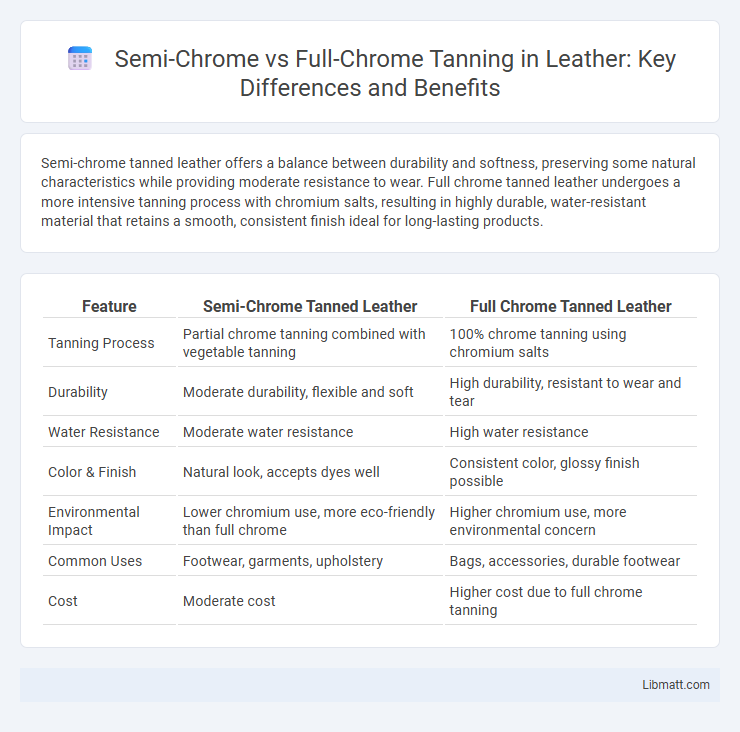 Semi-Chrome vs Full-Chrome Tanning in Leather: Key Differences and Benefits

Semi-chrome tanned leather offers a balance between durability and softness, preserving some natural characteristics while providing moderate resistance to wear. Full chrome tanned leather undergoes a more intensive tanning process with chromium salts, resulting in highly durable, water-resistant material that retains a smooth, consistent finish ideal for long-lasting products.

| Feature | Semi-Chrome Tanned Leather | Full Chrome Tanned Leather |
|---|---|---|
| Tanning Process | Partial chrome tanning combined with vegetable tanning | 100% chrome tanning using chromium salts |
| Durability | Moderate durability, flexible and soft | High durability, resistant to wear and tear |
| Water Resistance | Moderate water resistance | High water resistance |
| Color & Finish | Natural look, accepts dyes well | Consistent color, glossy finish possible |
| Environmental Impact | Lower chromium use, more eco-friendly than full chrome | Higher chromium use, more environmental concern |
| Common Uses | Footwear, garments, upholstery | Bags, accessories, durable footwear |
| Cost | Moderate cost | Higher cost due to full chrome tanning |

Libmatt.com