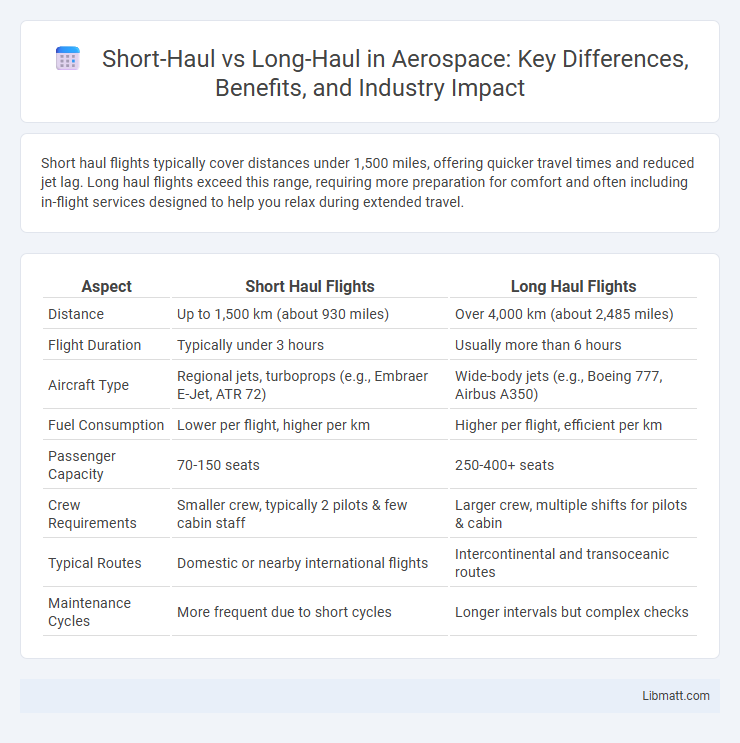 Short-Haul vs Long-Haul in Aerospace: Key Differences, Benefits, and Industry Impact

Short haul flights typically cover distances under 1,500 miles, offering quicker travel times and reduced jet lag. Long haul flights exceed this range, requiring more preparation for comfort and often including in-flight services designed to help you relax during extended travel.

| Aspect | Short Haul Flights | Long Haul Flights |
|---|---|---|
| Distance | Up to 1,500 km (about 930 miles) | Over 4,000 km (about 2,485 miles) |
| Flight Duration | Typically under 3 hours | Usually more than 6 hours |
| Aircraft Type | Regional jets, turboprops (e.g., Embraer E-Jet, ATR 72) | Wide-body jets (e.g., Boeing 777, Airbus A350) |
| Fuel Consumption | Lower per flight, higher per km | Higher per flight, efficient per km |
| Passenger Capacity | 70-150 seats | 250-400+ seats |
| Crew Requirements | Smaller crew, typically 2 pilots & few cabin staff | Larger crew, multiple shifts for pilots & cabin |
| Typical Routes | Domestic or nearby international flights | Intercontinental and transoceanic routes |
| Maintenance Cycles | More frequent due to short cycles | Longer intervals but complex checks |

Libmatt.com