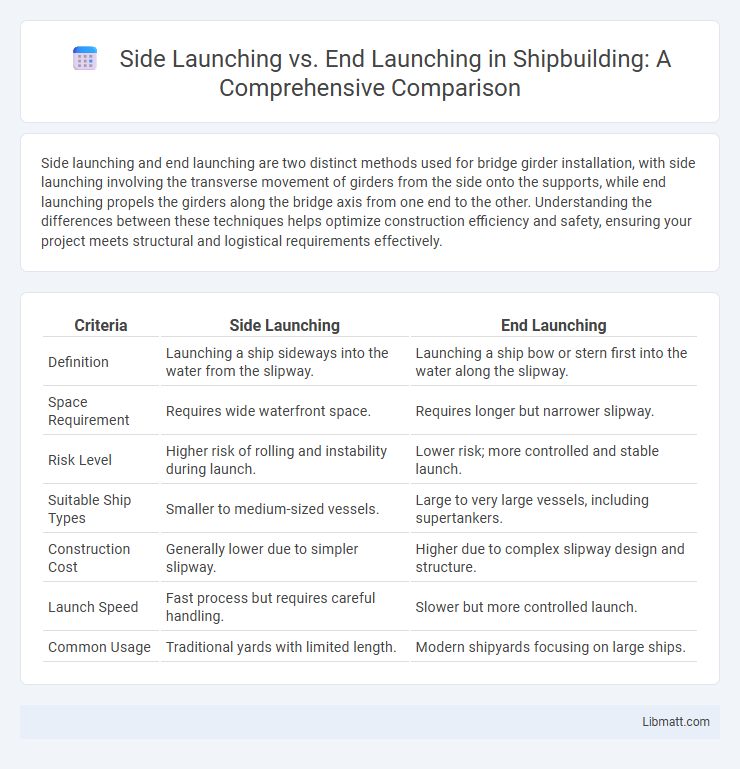 Side Launching vs. End Launching in Shipbuilding: A Comprehensive Comparison

Side launching and end launching are two distinct methods used for bridge girder installation, with side launching involving the transverse movement of girders from the side onto the supports, while end launching propels the girders along the bridge axis from one end to the other. Understanding the differences between these techniques helps optimize construction efficiency and safety, ensuring your project meets structural and logistical requirements effectively.

| Criteria | Side Launching | End Launching |
|---|---|---|
| Definition | Launching a ship sideways into the water from the slipway. | Launching a ship bow or stern first into the water along the slipway. |
| Space Requirement | Requires wide waterfront space. | Requires longer but narrower slipway. |
| Risk Level | Higher risk of rolling and instability during launch. | Lower risk; more controlled and stable launch. |
| Suitable Ship Types | Smaller to medium-sized vessels. | Large to very large vessels, including supertankers. |
| Construction Cost | Generally lower due to simpler slipway. | Higher due to complex slipway design and structure. |
| Launch Speed | Fast process but requires careful handling. | Slower but more controlled launch. |
| Common Usage | Traditional yards with limited length. | Modern shipyards focusing on large ships. |

Libmatt.com