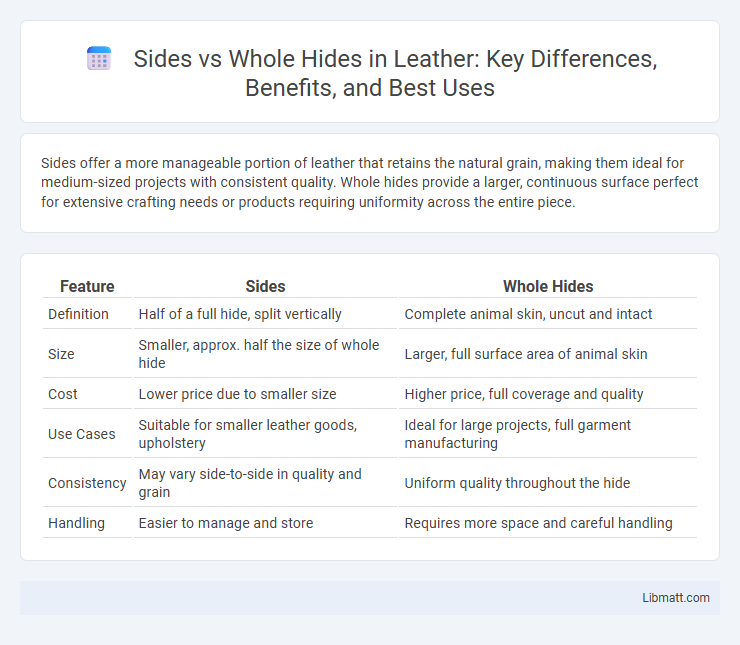 Sides vs Whole Hides in Leather: Key Differences, Benefits, and Best Uses

Sides offer a more manageable portion of leather that retains the natural grain, making them ideal for medium-sized projects with consistent quality. Whole hides provide a larger, continuous surface perfect for extensive crafting needs or products requiring uniformity across the entire piece.

| Feature | Sides | Whole Hides |
|---|---|---|
| Definition | Half of a full hide, split vertically | Complete animal skin, uncut and intact |
| Size | Smaller, approx. half the size of whole hide | Larger, full surface area of animal skin |
| Cost | Lower price due to smaller size | Higher price, full coverage and quality |
| Use Cases | Suitable for smaller leather goods, upholstery | Ideal for large projects, full garment manufacturing |
| Consistency | May vary side-to-side in quality and grain | Uniform quality throughout the hide |
| Handling | Easier to manage and store | Requires more space and careful handling |

Libmatt.com