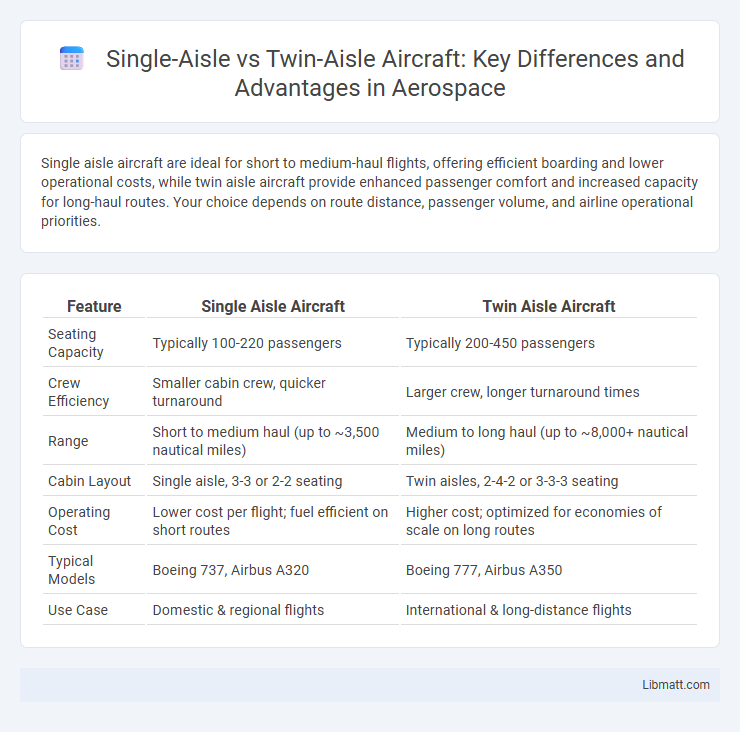 Single-Aisle vs Twin-Aisle Aircraft: Key Differences and Advantages in Aerospace

Single aisle aircraft are ideal for short to medium-haul flights, offering efficient boarding and lower operational costs, while twin aisle aircraft provide enhanced passenger comfort and increased capacity for long-haul routes. Your choice depends on route distance, passenger volume, and airline operational priorities.

| Feature | Single Aisle Aircraft | Twin Aisle Aircraft |
|---|---|---|
| Seating Capacity | Typically 100-220 passengers | Typically 200-450 passengers |
| Crew Efficiency | Smaller cabin crew, quicker turnaround | Larger crew, longer turnaround times |
| Range | Short to medium haul (up to ~3,500 nautical miles) | Medium to long haul (up to ~8,000+ nautical miles) |
| Cabin Layout | Single aisle, 3-3 or 2-2 seating | Twin aisles, 2-4-2 or 3-3-3 seating |
| Operating Cost | Lower cost per flight; fuel efficient on short routes | Higher cost; optimized for economies of scale on long routes |
| Typical Models | Boeing 737, Airbus A320 | Boeing 777, Airbus A350 |
| Use Case | Domestic & regional flights | International & long-distance flights |

Libmatt.com