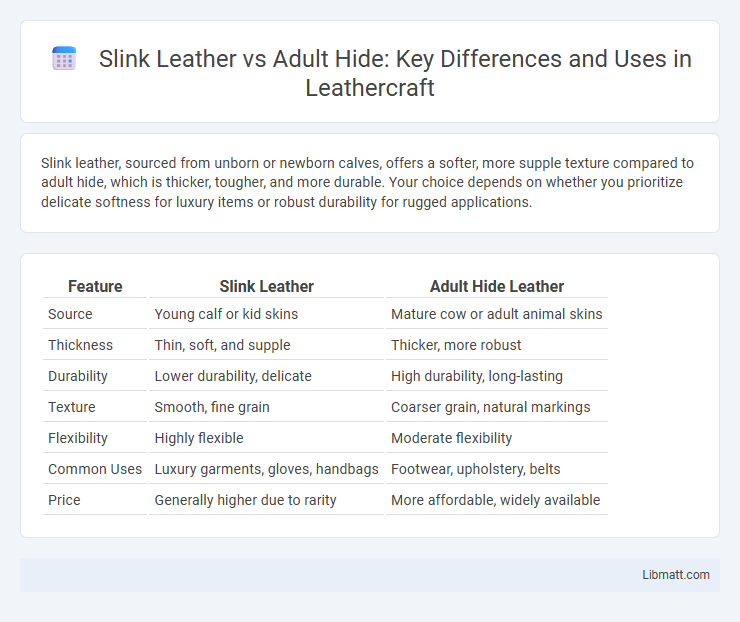 Slink Leather vs Adult Hide: Key Differences and Uses in Leathercraft

Slink leather, sourced from unborn or newborn calves, offers a softer, more supple texture compared to adult hide, which is thicker, tougher, and more durable. Your choice depends on whether you prioritize delicate softness for luxury items or robust durability for rugged applications.

| Feature | Slink Leather | Adult Hide Leather |
|---|---|---|
| Source | Young calf or kid skins | Mature cow or adult animal skins |
| Thickness | Thin, soft, and supple | Thicker, more robust |
| Durability | Lower durability, delicate | High durability, long-lasting |
| Texture | Smooth, fine grain | Coarser grain, natural markings |
| Flexibility | Highly flexible | Moderate flexibility |
| Common Uses | Luxury garments, gloves, handbags | Footwear, upholstery, belts |
| Price | Generally higher due to rarity | More affordable, widely available |

Libmatt.com