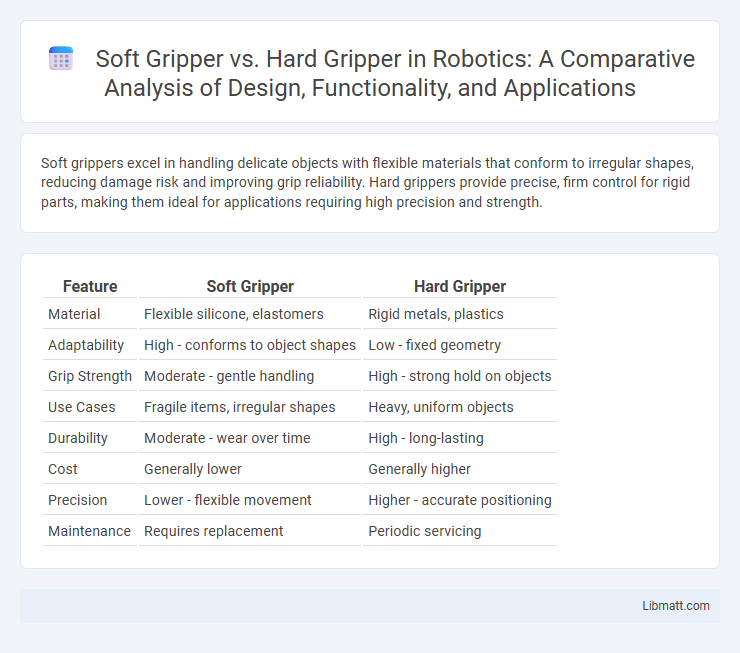 Soft Gripper vs. Hard Gripper in Robotics: A Comparative Analysis of Design, Functionality, and Applications

Soft grippers excel in handling delicate objects with flexible materials that conform to irregular shapes, reducing damage risk and improving grip reliability. Hard grippers provide precise, firm control for rigid parts, making them ideal for applications requiring high precision and strength.

| Feature | Soft Gripper | Hard Gripper |
|---|---|---|
| Material | Flexible silicone, elastomers | Rigid metals, plastics |
| Adaptability | High - conforms to object shapes | Low - fixed geometry |
| Grip Strength | Moderate - gentle handling | High - strong hold on objects |
| Use Cases | Fragile items, irregular shapes | Heavy, uniform objects |
| Durability | Moderate - wear over time | High - long-lasting |
| Cost | Generally lower | Generally higher |
| Precision | Lower - flexible movement | Higher - accurate positioning |
| Maintenance | Requires replacement | Periodic servicing |

Libmatt.com