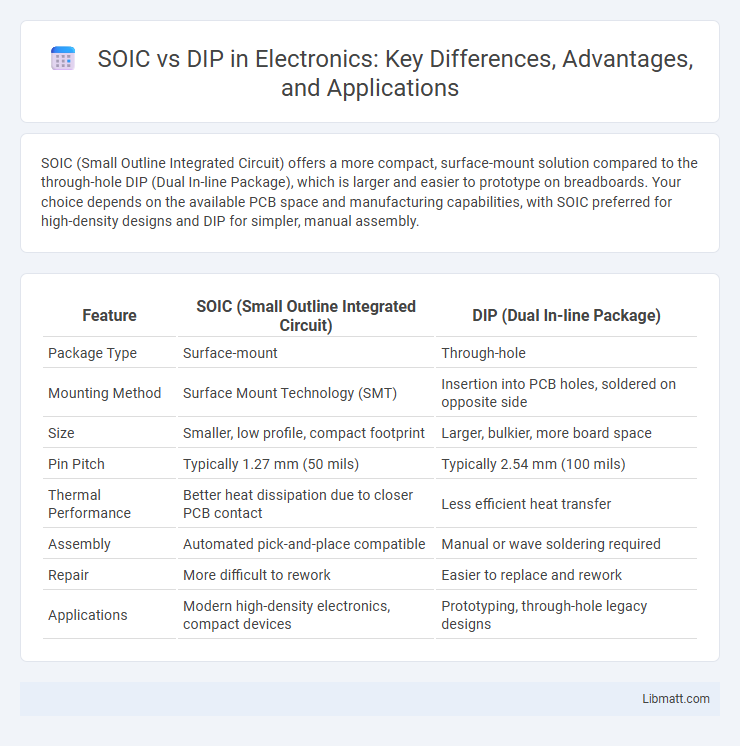 SOIC vs DIP in Electronics: Key Differences, Advantages, and Applications

SOIC (Small Outline Integrated Circuit) offers a more compact, surface-mount solution compared to the through-hole DIP (Dual In-line Package), which is larger and easier to prototype on breadboards. Your choice depends on the available PCB space and manufacturing capabilities, with SOIC preferred for high-density designs and DIP for simpler, manual assembly.

| Feature | SOIC (Small Outline Integrated Circuit) | DIP (Dual In-line Package) |
|---|---|---|
| Package Type | Surface-mount | Through-hole |
| Mounting Method | Surface Mount Technology (SMT) | Insertion into PCB holes, soldered on opposite side |
| Size | Smaller, low profile, compact footprint | Larger, bulkier, more board space |
| Pin Pitch | Typically 1.27 mm (50 mils) | Typically 2.54 mm (100 mils) |
| Thermal Performance | Better heat dissipation due to closer PCB contact | Less efficient heat transfer |
| Assembly | Automated pick-and-place compatible | Manual or wave soldering required |
| Repair | More difficult to rework | Easier to replace and rework |
| Applications | Modern high-density electronics, compact devices | Prototyping, through-hole legacy designs |

Libmatt.com