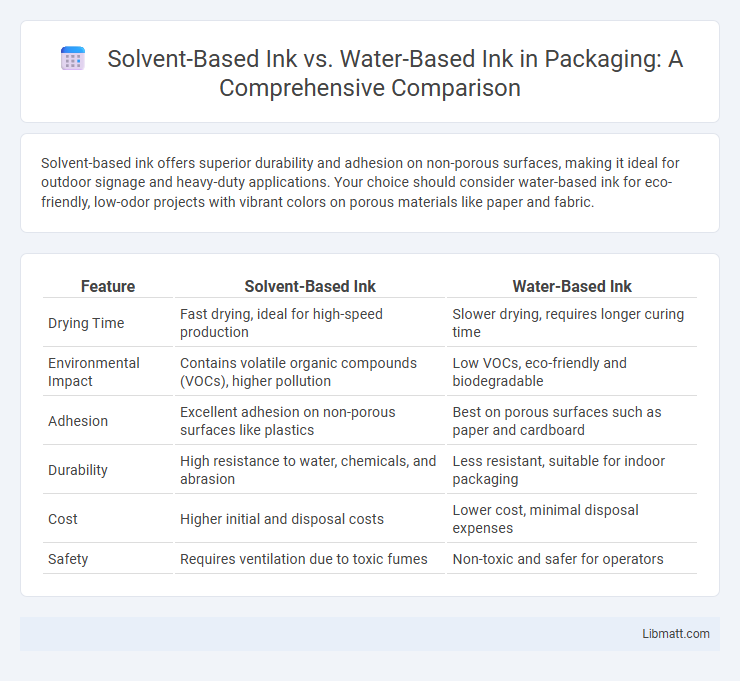 Solvent-Based Ink vs. Water-Based Ink in Packaging: A Comprehensive Comparison

Solvent-based ink offers superior durability and adhesion on non-porous surfaces, making it ideal for outdoor signage and heavy-duty applications. Your choice should consider water-based ink for eco-friendly, low-odor projects with vibrant colors on porous materials like paper and fabric.

| Feature | Solvent-Based Ink | Water-Based Ink |
|---|---|---|
| Drying Time | Fast drying, ideal for high-speed production | Slower drying, requires longer curing time |
| Environmental Impact | Contains volatile organic compounds (VOCs), higher pollution | Low VOCs, eco-friendly and biodegradable |
| Adhesion | Excellent adhesion on non-porous surfaces like plastics | Best on porous surfaces such as paper and cardboard |
| Durability | High resistance to water, chemicals, and abrasion | Less resistant, suitable for indoor packaging |
| Cost | Higher initial and disposal costs | Lower cost, minimal disposal expenses |
| Safety | Requires ventilation due to toxic fumes | Non-toxic and safer for operators |

Libmatt.com