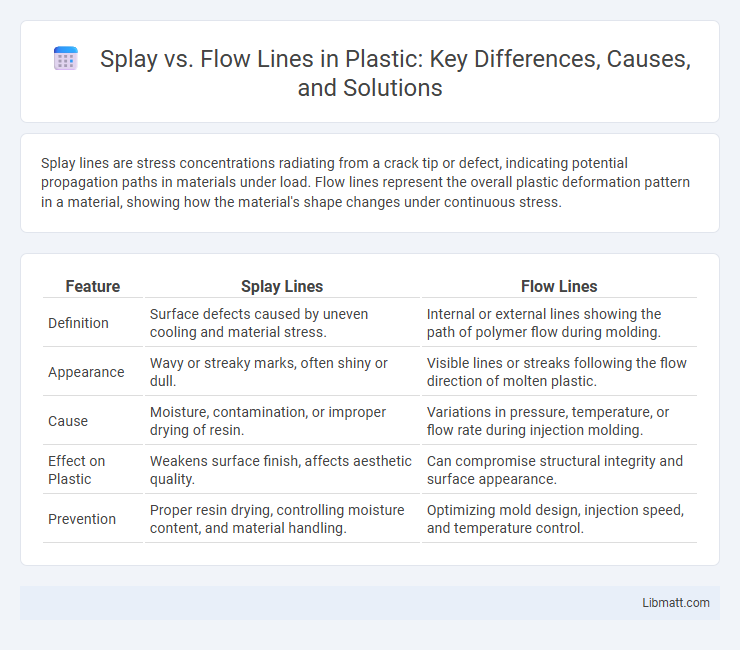 Splay vs. Flow Lines in Plastic: Key Differences, Causes, and Solutions

Splay lines are stress concentrations radiating from a crack tip or defect, indicating potential propagation paths in materials under load. Flow lines represent the overall plastic deformation pattern in a material, showing how the material's shape changes under continuous stress.

| Feature | Splay Lines | Flow Lines |
|---|---|---|
| Definition | Surface defects caused by uneven cooling and material stress. | Internal or external lines showing the path of polymer flow during molding. |
| Appearance | Wavy or streaky marks, often shiny or dull. | Visible lines or streaks following the flow direction of molten plastic. |
| Cause | Moisture, contamination, or improper drying of resin. | Variations in pressure, temperature, or flow rate during injection molding. |
| Effect on Plastic | Weakens surface finish, affects aesthetic quality. | Can compromise structural integrity and surface appearance. |
| Prevention | Proper resin drying, controlling moisture content, and material handling. | Optimizing mold design, injection speed, and temperature control. |

Libmatt.com