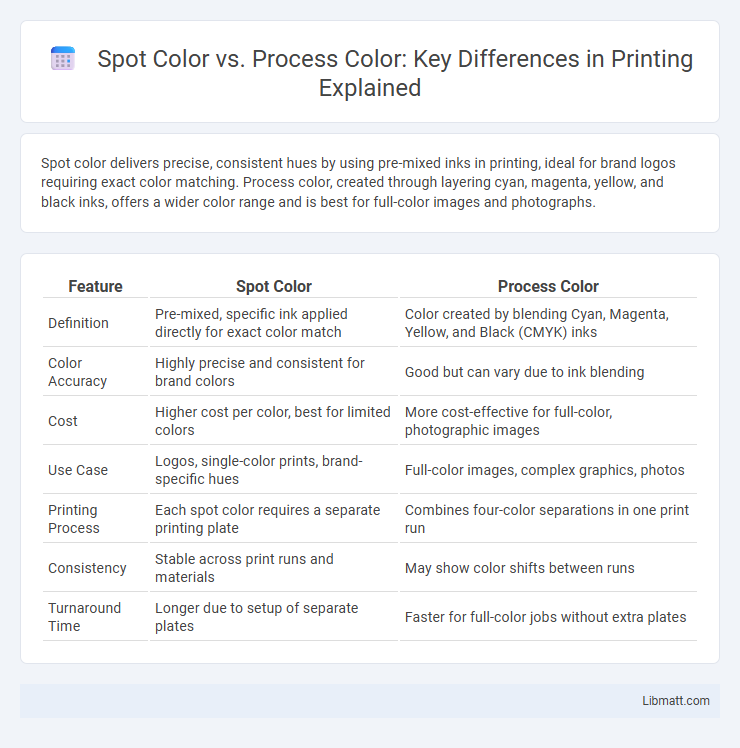 Spot Color vs. Process Color: Key Differences in Printing Explained

Spot color delivers precise, consistent hues by using pre-mixed inks in printing, ideal for brand logos requiring exact color matching. Process color, created through layering cyan, magenta, yellow, and black inks, offers a wider color range and is best for full-color images and photographs.

| Feature | Spot Color | Process Color |
|---|---|---|
| Definition | Pre-mixed, specific ink applied directly for exact color match | Color created by blending Cyan, Magenta, Yellow, and Black (CMYK) inks |
| Color Accuracy | Highly precise and consistent for brand colors | Good but can vary due to ink blending |
| Cost | Higher cost per color, best for limited colors | More cost-effective for full-color, photographic images |
| Use Case | Logos, single-color prints, brand-specific hues | Full-color images, complex graphics, photos |
| Printing Process | Each spot color requires a separate printing plate | Combines four-color separations in one print run |
| Consistency | Stable across print runs and materials | May show color shifts between runs |
| Turnaround Time | Longer due to setup of separate plates | Faster for full-color jobs without extra plates |

Libmatt.com