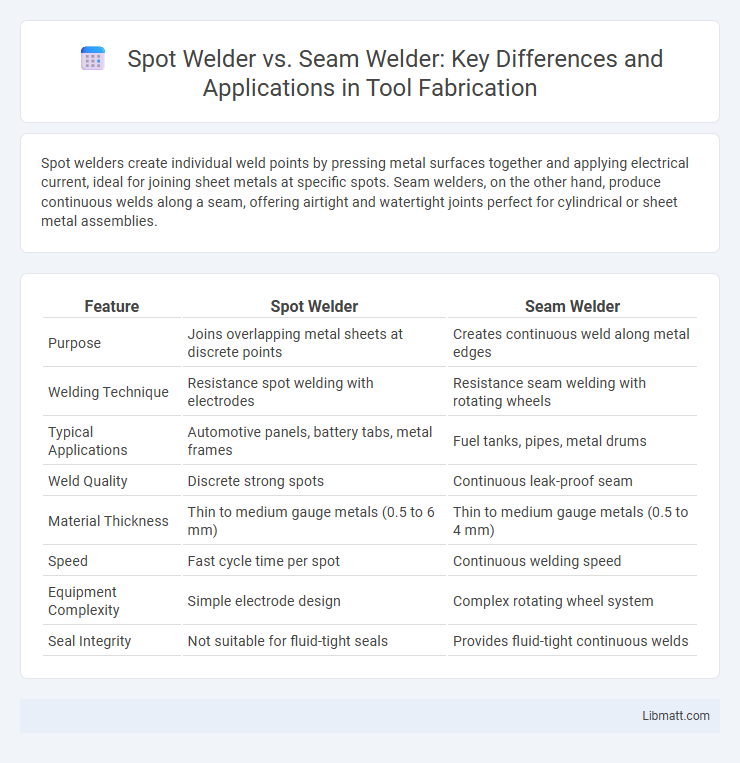 Spot Welder vs. Seam Welder: Key Differences and Applications in Tool Fabrication

Spot welders create individual weld points by pressing metal surfaces together and applying electrical current, ideal for joining sheet metals at specific spots. Seam welders, on the other hand, produce continuous welds along a seam, offering airtight and watertight joints perfect for cylindrical or sheet metal assemblies.

| Feature | Spot Welder | Seam Welder |
|---|---|---|
| Purpose | Joins overlapping metal sheets at discrete points | Creates continuous weld along metal edges |
| Welding Technique | Resistance spot welding with electrodes | Resistance seam welding with rotating wheels |
| Typical Applications | Automotive panels, battery tabs, metal frames | Fuel tanks, pipes, metal drums |
| Weld Quality | Discrete strong spots | Continuous leak-proof seam |
| Material Thickness | Thin to medium gauge metals (0.5 to 6 mm) | Thin to medium gauge metals (0.5 to 4 mm) |
| Speed | Fast cycle time per spot | Continuous welding speed |
| Equipment Complexity | Simple electrode design | Complex rotating wheel system |
| Seal Integrity | Not suitable for fluid-tight seals | Provides fluid-tight continuous welds |

Libmatt.com