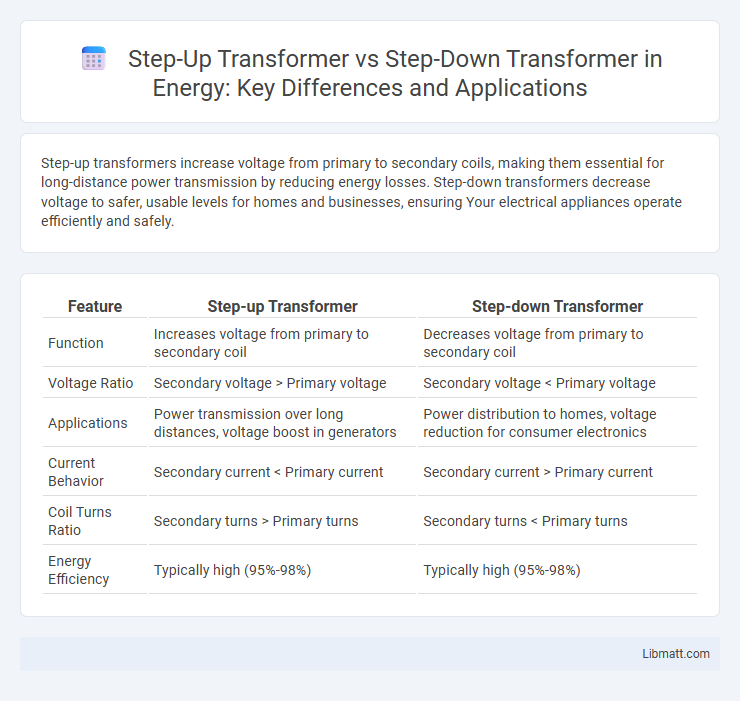 Step-Up Transformer vs Step-Down Transformer in Energy: Key Differences and Applications

Step-up transformers increase voltage from primary to secondary coils, making them essential for long-distance power transmission by reducing energy losses. Step-down transformers decrease voltage to safer, usable levels for homes and businesses, ensuring Your electrical appliances operate efficiently and safely.

| Feature | Step-up Transformer | Step-down Transformer |
|---|---|---|
| Function | Increases voltage from primary to secondary coil | Decreases voltage from primary to secondary coil |
| Voltage Ratio | Secondary voltage > Primary voltage | Secondary voltage < Primary voltage |
| Applications | Power transmission over long distances, voltage boost in generators | Power distribution to homes, voltage reduction for consumer electronics |
| Current Behavior | Secondary current < Primary current | Secondary current > Primary current |
| Coil Turns Ratio | Secondary turns > Primary turns | Secondary turns < Primary turns |
| Energy Efficiency | Typically high (95%-98%) | Typically high (95%-98%) |

Libmatt.com