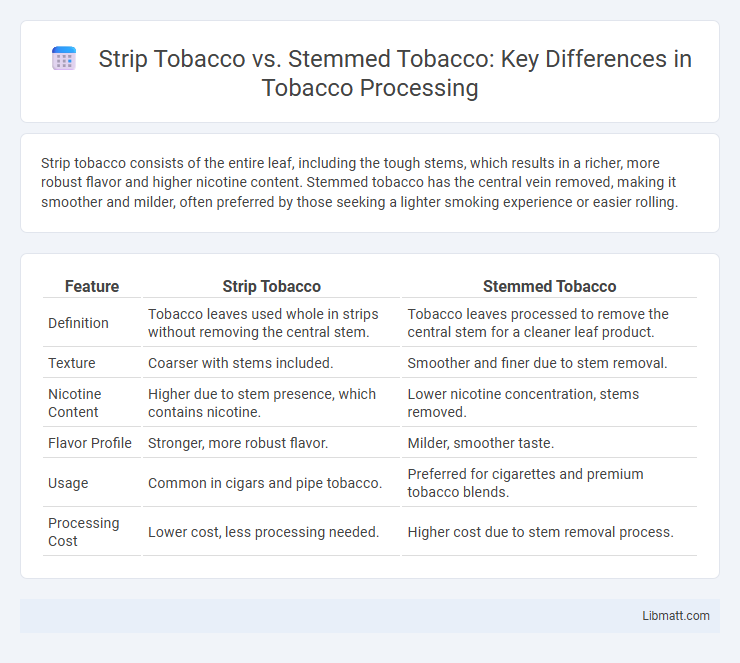 Strip Tobacco vs. Stemmed Tobacco: Key Differences in Tobacco Processing

Strip tobacco consists of the entire leaf, including the tough stems, which results in a richer, more robust flavor and higher nicotine content. Stemmed tobacco has the central vein removed, making it smoother and milder, often preferred by those seeking a lighter smoking experience or easier rolling.

| Feature | Strip Tobacco | Stemmed Tobacco |
|---|---|---|
| Definition | Tobacco leaves used whole in strips without removing the central stem. | Tobacco leaves processed to remove the central stem for a cleaner leaf product. |
| Texture | Coarser with stems included. | Smoother and finer due to stem removal. |
| Nicotine Content | Higher due to stem presence, which contains nicotine. | Lower nicotine concentration, stems removed. |
| Flavor Profile | Stronger, more robust flavor. | Milder, smoother taste. |
| Usage | Common in cigars and pipe tobacco. | Preferred for cigarettes and premium tobacco blends. |
| Processing Cost | Lower cost, less processing needed. | Higher cost due to stem removal process. |

Libmatt.com