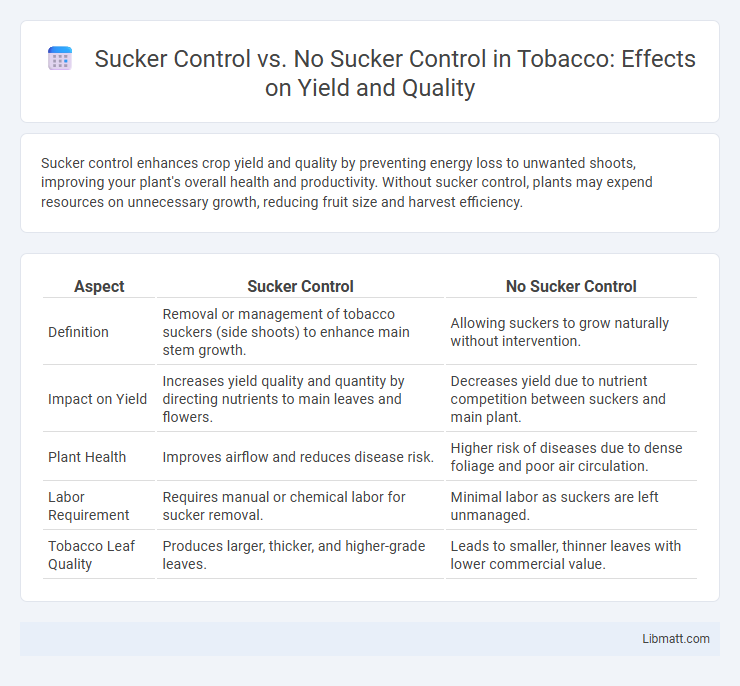 Sucker Control vs. No Sucker Control in Tobacco: Effects on Yield and Quality

Sucker control enhances crop yield and quality by preventing energy loss to unwanted shoots, improving your plant's overall health and productivity. Without sucker control, plants may expend resources on unnecessary growth, reducing fruit size and harvest efficiency.

| Aspect | Sucker Control | No Sucker Control |
|---|---|---|
| Definition | Removal or management of tobacco suckers (side shoots) to enhance main stem growth. | Allowing suckers to grow naturally without intervention. |
| Impact on Yield | Increases yield quality and quantity by directing nutrients to main leaves and flowers. | Decreases yield due to nutrient competition between suckers and main plant. |
| Plant Health | Improves airflow and reduces disease risk. | Higher risk of diseases due to dense foliage and poor air circulation. |
| Labor Requirement | Requires manual or chemical labor for sucker removal. | Minimal labor as suckers are left unmanaged. |
| Tobacco Leaf Quality | Produces larger, thicker, and higher-grade leaves. | Leads to smaller, thinner leaves with lower commercial value. |

Libmatt.com