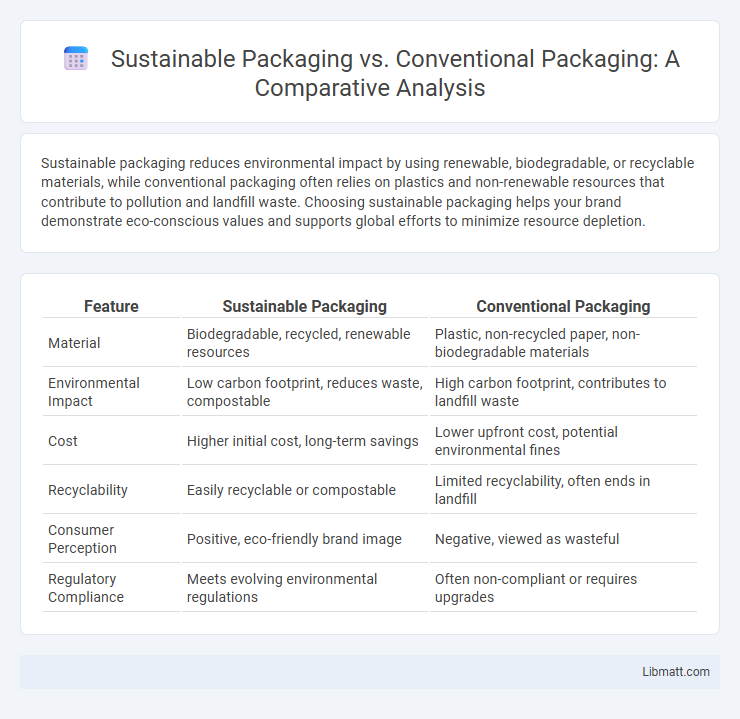 Sustainable Packaging vs. Conventional Packaging: A Comparative Analysis

Sustainable packaging reduces environmental impact by using renewable, biodegradable, or recyclable materials, while conventional packaging often relies on plastics and non-renewable resources that contribute to pollution and landfill waste. Choosing sustainable packaging helps your brand demonstrate eco-conscious values and supports global efforts to minimize resource depletion.

| Feature | Sustainable Packaging | Conventional Packaging |
|---|---|---|
| Material | Biodegradable, recycled, renewable resources | Plastic, non-recycled paper, non-biodegradable materials |
| Environmental Impact | Low carbon footprint, reduces waste, compostable | High carbon footprint, contributes to landfill waste |
| Cost | Higher initial cost, long-term savings | Lower upfront cost, potential environmental fines |
| Recyclability | Easily recyclable or compostable | Limited recyclability, often ends in landfill |
| Consumer Perception | Positive, eco-friendly brand image | Negative, viewed as wasteful |
| Regulatory Compliance | Meets evolving environmental regulations | Often non-compliant or requires upgrades |

Libmatt.com