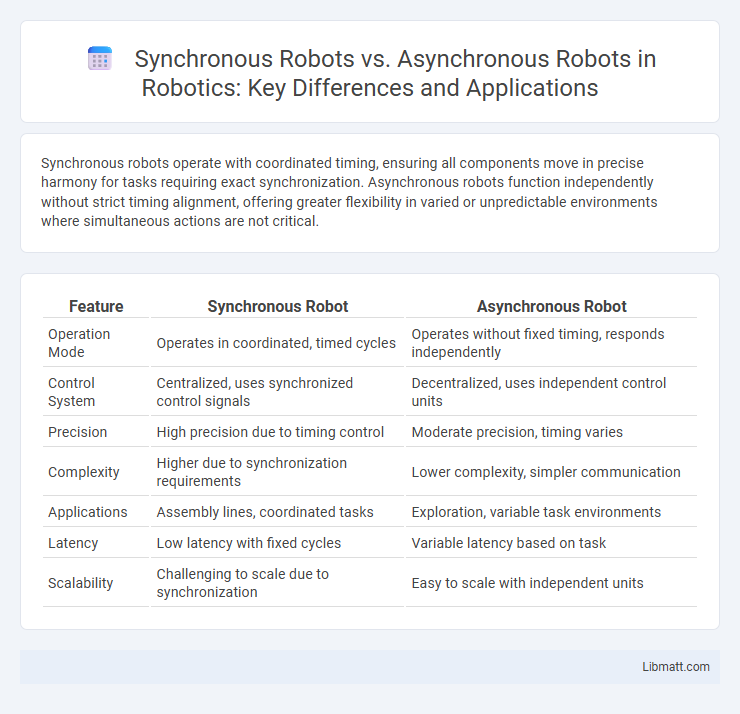 Synchronous Robots vs. Asynchronous Robots in Robotics: Key Differences and Applications

Synchronous robots operate with coordinated timing, ensuring all components move in precise harmony for tasks requiring exact synchronization. Asynchronous robots function independently without strict timing alignment, offering greater flexibility in varied or unpredictable environments where simultaneous actions are not critical.

| Feature | Synchronous Robot | Asynchronous Robot |
|---|---|---|
| Operation Mode | Operates in coordinated, timed cycles | Operates without fixed timing, responds independently |
| Control System | Centralized, uses synchronized control signals | Decentralized, uses independent control units |
| Precision | High precision due to timing control | Moderate precision, timing varies |
| Complexity | Higher due to synchronization requirements | Lower complexity, simpler communication |
| Applications | Assembly lines, coordinated tasks | Exploration, variable task environments |
| Latency | Low latency with fixed cycles | Variable latency based on task |
| Scalability | Challenging to scale due to synchronization | Easy to scale with independent units |

Libmatt.com