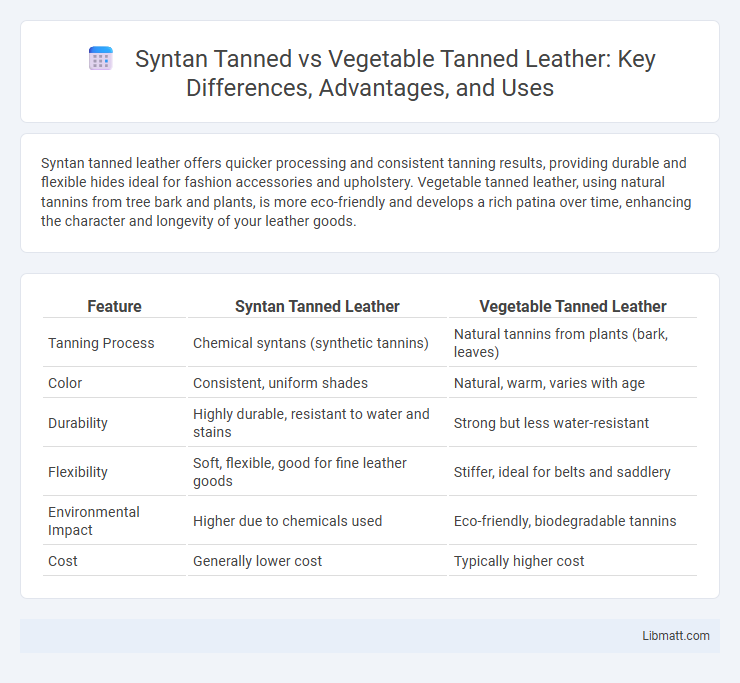 Syntan Tanned vs Vegetable Tanned Leather: Key Differences, Advantages, and Uses

Syntan tanned leather offers quicker processing and consistent tanning results, providing durable and flexible hides ideal for fashion accessories and upholstery. Vegetable tanned leather, using natural tannins from tree bark and plants, is more eco-friendly and develops a rich patina over time, enhancing the character and longevity of your leather goods.

| Feature | Syntan Tanned Leather | Vegetable Tanned Leather |
|---|---|---|
| Tanning Process | Chemical syntans (synthetic tannins) | Natural tannins from plants (bark, leaves) |
| Color | Consistent, uniform shades | Natural, warm, varies with age |
| Durability | Highly durable, resistant to water and stains | Strong but less water-resistant |
| Flexibility | Soft, flexible, good for fine leather goods | Stiffer, ideal for belts and saddlery |
| Environmental Impact | Higher due to chemicals used | Eco-friendly, biodegradable tannins |
| Cost | Generally lower cost | Typically higher cost |

Libmatt.com