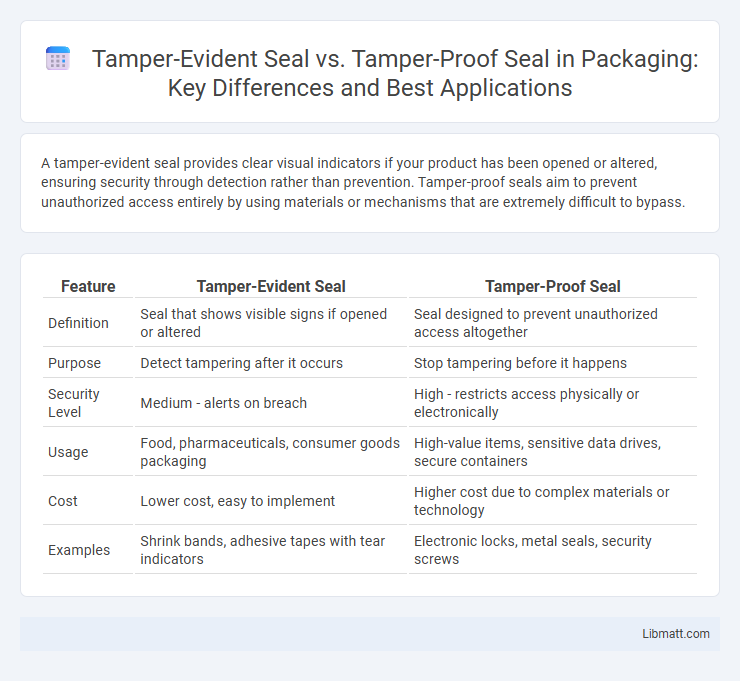 Tamper-Evident Seal vs. Tamper-Proof Seal in Packaging: Key Differences and Best Applications

A tamper-evident seal provides clear visual indicators if your product has been opened or altered, ensuring security through detection rather than prevention. Tamper-proof seals aim to prevent unauthorized access entirely by using materials or mechanisms that are extremely difficult to bypass.

| Feature | Tamper-Evident Seal | Tamper-Proof Seal |
|---|---|---|
| Definition | Seal that shows visible signs if opened or altered | Seal designed to prevent unauthorized access altogether |
| Purpose | Detect tampering after it occurs | Stop tampering before it happens |
| Security Level | Medium - alerts on breach | High - restricts access physically or electronically |
| Usage | Food, pharmaceuticals, consumer goods packaging | High-value items, sensitive data drives, secure containers |
| Cost | Lower cost, easy to implement | Higher cost due to complex materials or technology |
| Examples | Shrink bands, adhesive tapes with tear indicators | Electronic locks, metal seals, security screws |

Libmatt.com