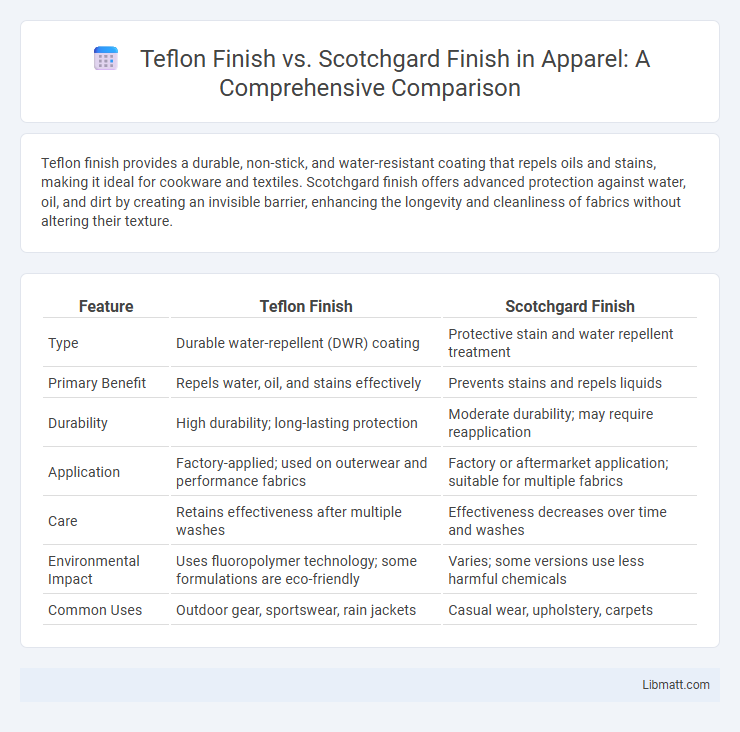 Teflon Finish vs. Scotchgard Finish in Apparel: A Comprehensive Comparison

Teflon finish provides a durable, non-stick, and water-resistant coating that repels oils and stains, making it ideal for cookware and textiles. Scotchgard finish offers advanced protection against water, oil, and dirt by creating an invisible barrier, enhancing the longevity and cleanliness of fabrics without altering their texture.

| Feature | Teflon Finish | Scotchgard Finish |
|---|---|---|
| Type | Durable water-repellent (DWR) coating | Protective stain and water repellent treatment |
| Primary Benefit | Repels water, oil, and stains effectively | Prevents stains and repels liquids |
| Durability | High durability; long-lasting protection | Moderate durability; may require reapplication |
| Application | Factory-applied; used on outerwear and performance fabrics | Factory or aftermarket application; suitable for multiple fabrics |
| Care | Retains effectiveness after multiple washes | Effectiveness decreases over time and washes |
| Environmental Impact | Uses fluoropolymer technology; some formulations are eco-friendly | Varies; some versions use less harmful chemicals |
| Common Uses | Outdoor gear, sportswear, rain jackets | Casual wear, upholstery, carpets |

Libmatt.com