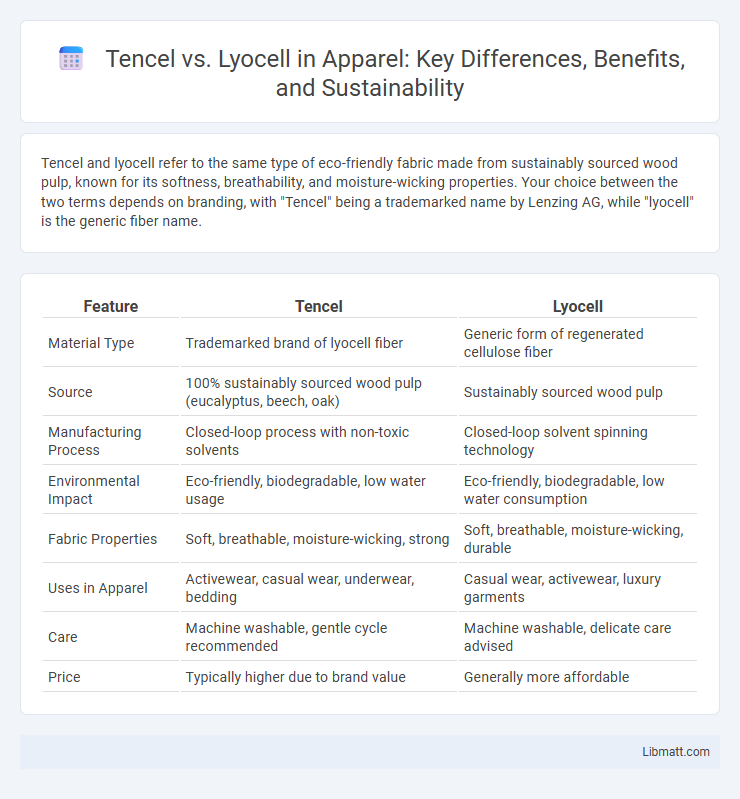 Tencel vs. Lyocell in Apparel: Key Differences, Benefits, and Sustainability

Tencel and lyocell refer to the same type of eco-friendly fabric made from sustainably sourced wood pulp, known for its softness, breathability, and moisture-wicking properties. Your choice between the two terms depends on branding, with "Tencel" being a trademarked name by Lenzing AG, while "lyocell" is the generic fiber name.

| Feature | Tencel | Lyocell |
|---|---|---|
| Material Type | Trademarked brand of lyocell fiber | Generic form of regenerated cellulose fiber |
| Source | 100% sustainably sourced wood pulp (eucalyptus, beech, oak) | Sustainably sourced wood pulp |
| Manufacturing Process | Closed-loop process with non-toxic solvents | Closed-loop solvent spinning technology |
| Environmental Impact | Eco-friendly, biodegradable, low water usage | Eco-friendly, biodegradable, low water consumption |
| Fabric Properties | Soft, breathable, moisture-wicking, strong | Soft, breathable, moisture-wicking, durable |
| Uses in Apparel | Activewear, casual wear, underwear, bedding | Casual wear, activewear, luxury garments |
| Care | Machine washable, gentle cycle recommended | Machine washable, delicate care advised |
| Price | Typically higher due to brand value | Generally more affordable |

Libmatt.com