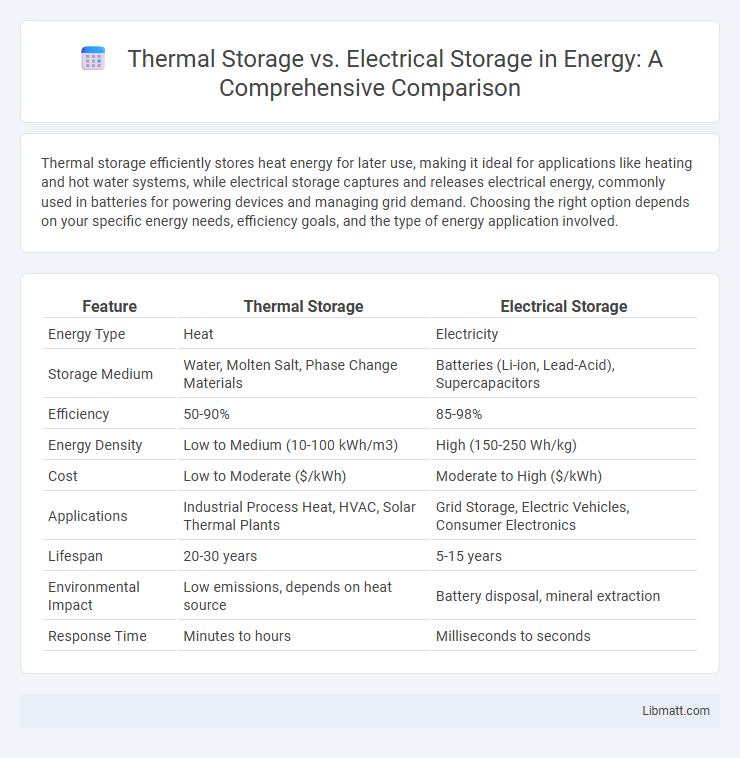 Thermal Storage vs. Electrical Storage in Energy: A Comprehensive Comparison

Thermal storage efficiently stores heat energy for later use, making it ideal for applications like heating and hot water systems, while electrical storage captures and releases electrical energy, commonly used in batteries for powering devices and managing grid demand. Choosing the right option depends on your specific energy needs, efficiency goals, and the type of energy application involved.

| Feature | Thermal Storage | Electrical Storage |
|---|---|---|
| Energy Type | Heat | Electricity |
| Storage Medium | Water, Molten Salt, Phase Change Materials | Batteries (Li-ion, Lead-Acid), Supercapacitors |
| Efficiency | 50-90% | 85-98% |
| Energy Density | Low to Medium (10-100 kWh/m3) | High (150-250 Wh/kg) |
| Cost | Low to Moderate ($/kWh) | Moderate to High ($/kWh) |
| Applications | Industrial Process Heat, HVAC, Solar Thermal Plants | Grid Storage, Electric Vehicles, Consumer Electronics |
| Lifespan | 20-30 years | 5-15 years |
| Environmental Impact | Low emissions, depends on heat source | Battery disposal, mineral extraction |
| Response Time | Minutes to hours | Milliseconds to seconds |

Libmatt.com