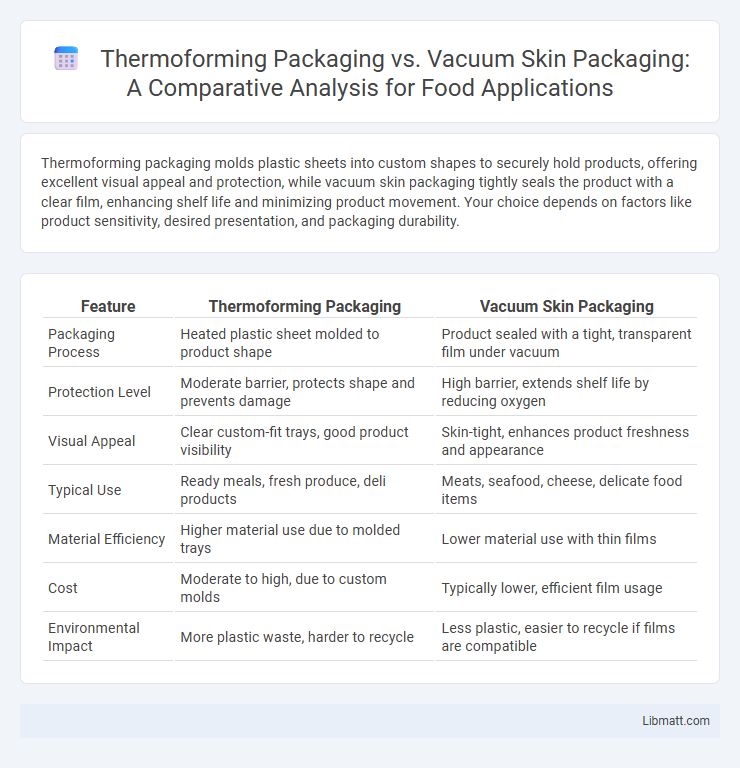 Thermoforming Packaging vs. Vacuum Skin Packaging: A Comparative Analysis for Food Applications

Thermoforming packaging molds plastic sheets into custom shapes to securely hold products, offering excellent visual appeal and protection, while vacuum skin packaging tightly seals the product with a clear film, enhancing shelf life and minimizing product movement. Your choice depends on factors like product sensitivity, desired presentation, and packaging durability.

| Feature | Thermoforming Packaging | Vacuum Skin Packaging |
|---|---|---|
| Packaging Process | Heated plastic sheet molded to product shape | Product sealed with a tight, transparent film under vacuum |
| Protection Level | Moderate barrier, protects shape and prevents damage | High barrier, extends shelf life by reducing oxygen |
| Visual Appeal | Clear custom-fit trays, good product visibility | Skin-tight, enhances product freshness and appearance |
| Typical Use | Ready meals, fresh produce, deli products | Meats, seafood, cheese, delicate food items |
| Material Efficiency | Higher material use due to molded trays | Lower material use with thin films |
| Cost | Moderate to high, due to custom molds | Typically lower, efficient film usage |
| Environmental Impact | More plastic waste, harder to recycle | Less plastic, easier to recycle if films are compatible |

Libmatt.com