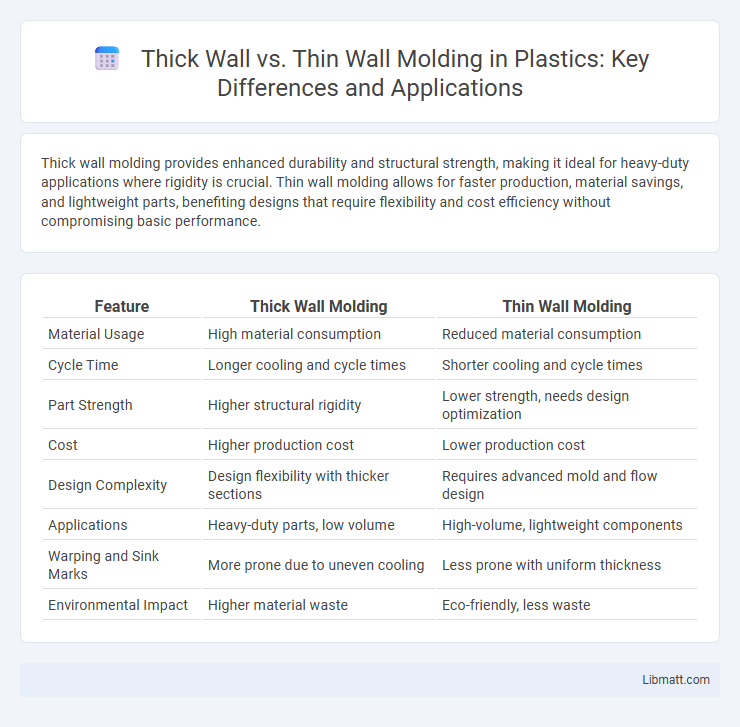 Thick Wall vs. Thin Wall Molding in Plastics: Key Differences and Applications

Thick wall molding provides enhanced durability and structural strength, making it ideal for heavy-duty applications where rigidity is crucial. Thin wall molding allows for faster production, material savings, and lightweight parts, benefiting designs that require flexibility and cost efficiency without compromising basic performance.

| Feature | Thick Wall Molding | Thin Wall Molding |
|---|---|---|
| Material Usage | High material consumption | Reduced material consumption |
| Cycle Time | Longer cooling and cycle times | Shorter cooling and cycle times |
| Part Strength | Higher structural rigidity | Lower strength, needs design optimization |
| Cost | Higher production cost | Lower production cost |
| Design Complexity | Design flexibility with thicker sections | Requires advanced mold and flow design |
| Applications | Heavy-duty parts, low volume | High-volume, lightweight components |
| Warping and Sink Marks | More prone due to uneven cooling | Less prone with uniform thickness |
| Environmental Impact | Higher material waste | Eco-friendly, less waste |

Libmatt.com