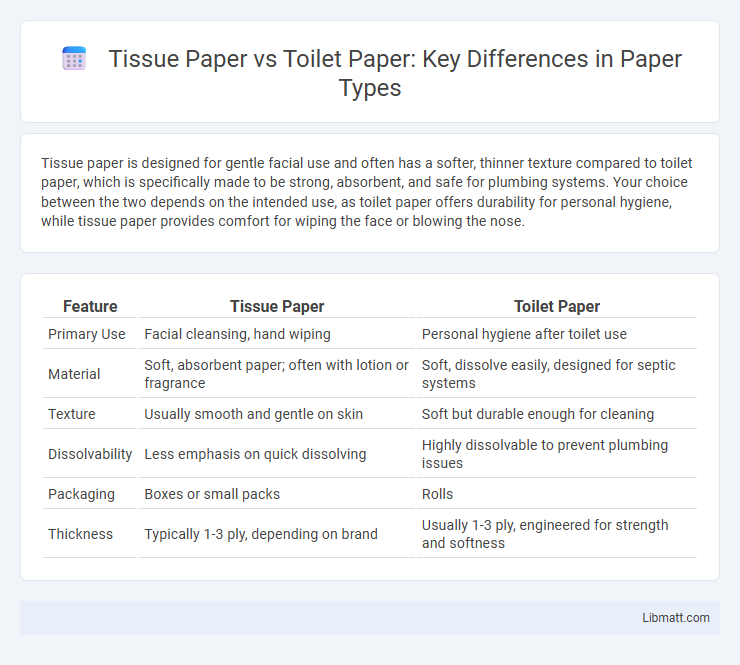 Tissue Paper vs Toilet Paper: Key Differences in Paper Types

Tissue paper is designed for gentle facial use and often has a softer, thinner texture compared to toilet paper, which is specifically made to be strong, absorbent, and safe for plumbing systems. Your choice between the two depends on the intended use, as toilet paper offers durability for personal hygiene, while tissue paper provides comfort for wiping the face or blowing the nose.

| Feature | Tissue Paper | Toilet Paper |
|---|---|---|
| Primary Use | Facial cleansing, hand wiping | Personal hygiene after toilet use |
| Material | Soft, absorbent paper; often with lotion or fragrance | Soft, dissolve easily, designed for septic systems |
| Texture | Usually smooth and gentle on skin | Soft but durable enough for cleaning |
| Dissolvability | Less emphasis on quick dissolving | Highly dissolvable to prevent plumbing issues |
| Packaging | Boxes or small packs | Rolls |
| Thickness | Typically 1-3 ply, depending on brand | Usually 1-3 ply, engineered for strength and softness |

Libmatt.com