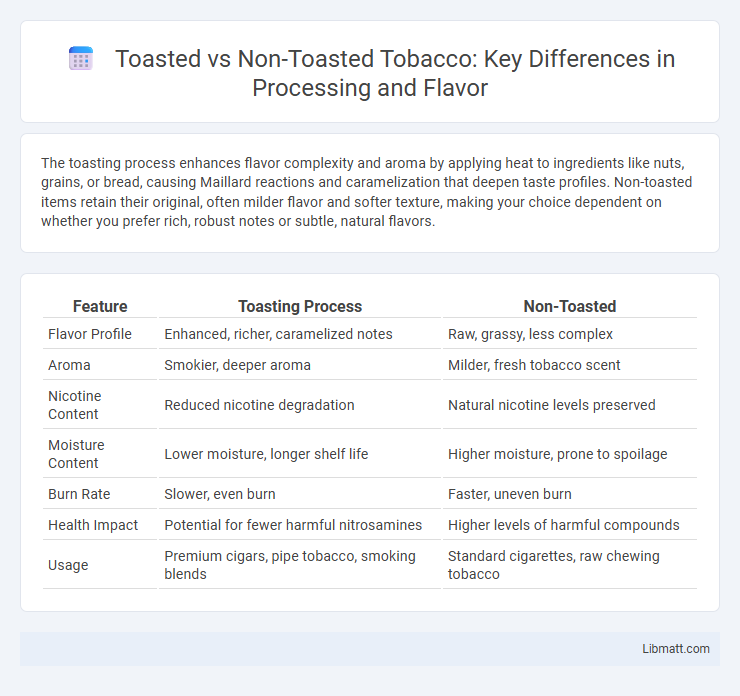 Toasted vs Non-Toasted Tobacco: Key Differences in Processing and Flavor

The toasting process enhances flavor complexity and aroma by applying heat to ingredients like nuts, grains, or bread, causing Maillard reactions and caramelization that deepen taste profiles. Non-toasted items retain their original, often milder flavor and softer texture, making your choice dependent on whether you prefer rich, robust notes or subtle, natural flavors.

| Feature | Toasting Process | Non-Toasted |
|---|---|---|
| Flavor Profile | Enhanced, richer, caramelized notes | Raw, grassy, less complex |
| Aroma | Smokier, deeper aroma | Milder, fresh tobacco scent |
| Nicotine Content | Reduced nicotine degradation | Natural nicotine levels preserved |
| Moisture Content | Lower moisture, longer shelf life | Higher moisture, prone to spoilage |
| Burn Rate | Slower, even burn | Faster, uneven burn |
| Health Impact | Potential for fewer harmful nitrosamines | Higher levels of harmful compounds |
| Usage | Premium cigars, pipe tobacco, smoking blends | Standard cigarettes, raw chewing tobacco |

Libmatt.com