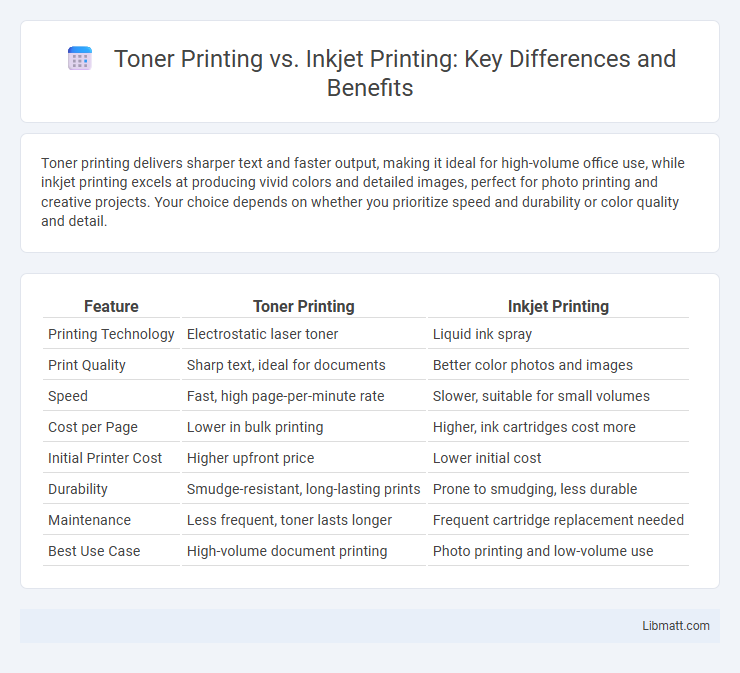 Toner Printing vs. Inkjet Printing: Key Differences and Benefits

Toner printing delivers sharper text and faster output, making it ideal for high-volume office use, while inkjet printing excels at producing vivid colors and detailed images, perfect for photo printing and creative projects. Your choice depends on whether you prioritize speed and durability or color quality and detail.

| Feature | Toner Printing | Inkjet Printing |
|---|---|---|
| Printing Technology | Electrostatic laser toner | Liquid ink spray |
| Print Quality | Sharp text, ideal for documents | Better color photos and images |
| Speed | Fast, high page-per-minute rate | Slower, suitable for small volumes |
| Cost per Page | Lower in bulk printing | Higher, ink cartridges cost more |
| Initial Printer Cost | Higher upfront price | Lower initial cost |
| Durability | Smudge-resistant, long-lasting prints | Prone to smudging, less durable |
| Maintenance | Less frequent, toner lasts longer | Frequent cartridge replacement needed |
| Best Use Case | High-volume document printing | Photo printing and low-volume use |

Libmatt.com