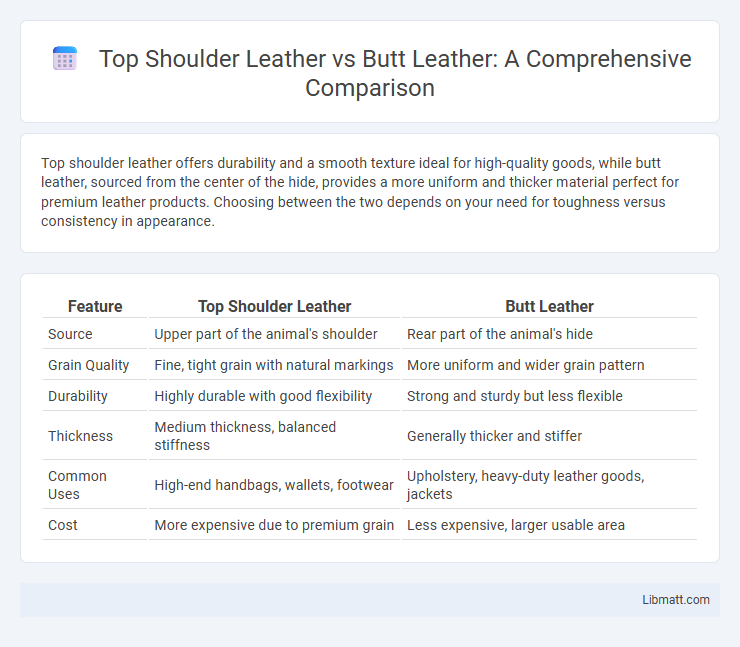 Top Shoulder Leather vs Butt Leather: A Comprehensive Comparison

Top shoulder leather offers durability and a smooth texture ideal for high-quality goods, while butt leather, sourced from the center of the hide, provides a more uniform and thicker material perfect for premium leather products. Choosing between the two depends on your need for toughness versus consistency in appearance.

| Feature | Top Shoulder Leather | Butt Leather |
|---|---|---|
| Source | Upper part of the animal's shoulder | Rear part of the animal's hide |
| Grain Quality | Fine, tight grain with natural markings | More uniform and wider grain pattern |
| Durability | Highly durable with good flexibility | Strong and sturdy but less flexible |
| Thickness | Medium thickness, balanced stiffness | Generally thicker and stiffer |
| Common Uses | High-end handbags, wallets, footwear | Upholstery, heavy-duty leather goods, jackets |
| Cost | More expensive due to premium grain | Less expensive, larger usable area |

Libmatt.com