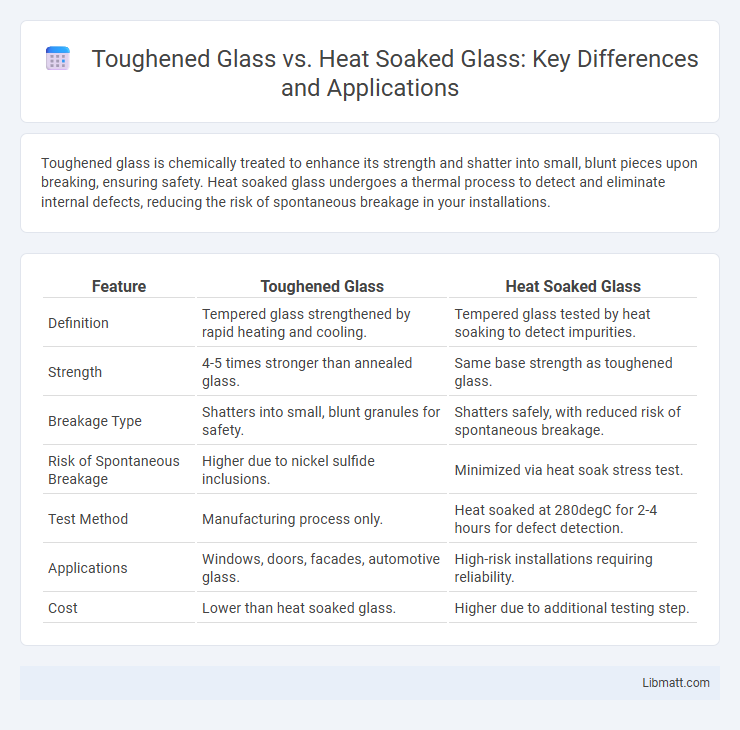 Toughened Glass vs. Heat Soaked Glass: Key Differences and Applications

Toughened glass is chemically treated to enhance its strength and shatter into small, blunt pieces upon breaking, ensuring safety. Heat soaked glass undergoes a thermal process to detect and eliminate internal defects, reducing the risk of spontaneous breakage in your installations.

| Feature | Toughened Glass | Heat Soaked Glass |
|---|---|---|
| Definition | Tempered glass strengthened by rapid heating and cooling. | Tempered glass tested by heat soaking to detect impurities. |
| Strength | 4-5 times stronger than annealed glass. | Same base strength as toughened glass. |
| Breakage Type | Shatters into small, blunt granules for safety. | Shatters safely, with reduced risk of spontaneous breakage. |
| Risk of Spontaneous Breakage | Higher due to nickel sulfide inclusions. | Minimized via heat soak stress test. |
| Test Method | Manufacturing process only. | Heat soaked at 280degC for 2-4 hours for defect detection. |
| Applications | Windows, doors, facades, automotive glass. | High-risk installations requiring reliability. |
| Cost | Lower than heat soaked glass. | Higher due to additional testing step. |

Libmatt.com