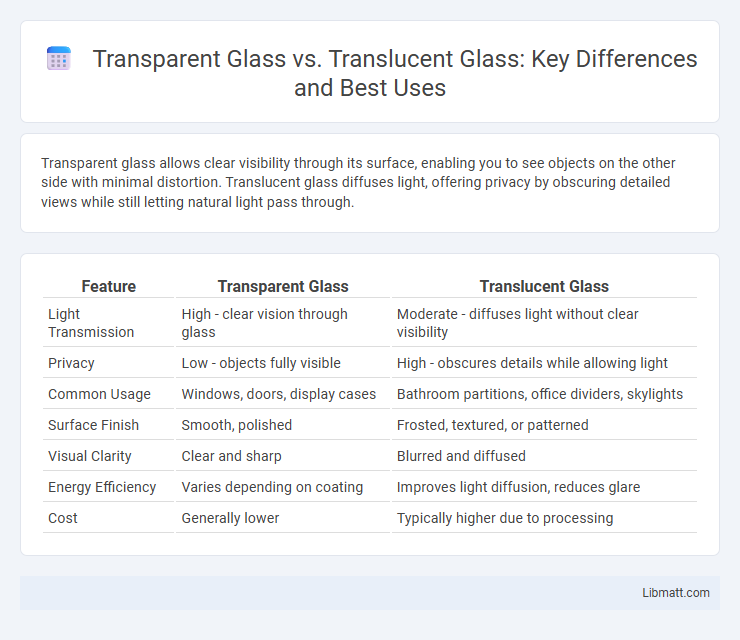 Transparent Glass vs. Translucent Glass: Key Differences and Best Uses

Transparent glass allows clear visibility through its surface, enabling you to see objects on the other side with minimal distortion. Translucent glass diffuses light, offering privacy by obscuring detailed views while still letting natural light pass through.

| Feature | Transparent Glass | Translucent Glass |
|---|---|---|
| Light Transmission | High - clear vision through glass | Moderate - diffuses light without clear visibility |
| Privacy | Low - objects fully visible | High - obscures details while allowing light |
| Common Usage | Windows, doors, display cases | Bathroom partitions, office dividers, skylights |
| Surface Finish | Smooth, polished | Frosted, textured, or patterned |
| Visual Clarity | Clear and sharp | Blurred and diffused |
| Energy Efficiency | Varies depending on coating | Improves light diffusion, reduces glare |
| Cost | Generally lower | Typically higher due to processing |

Libmatt.com