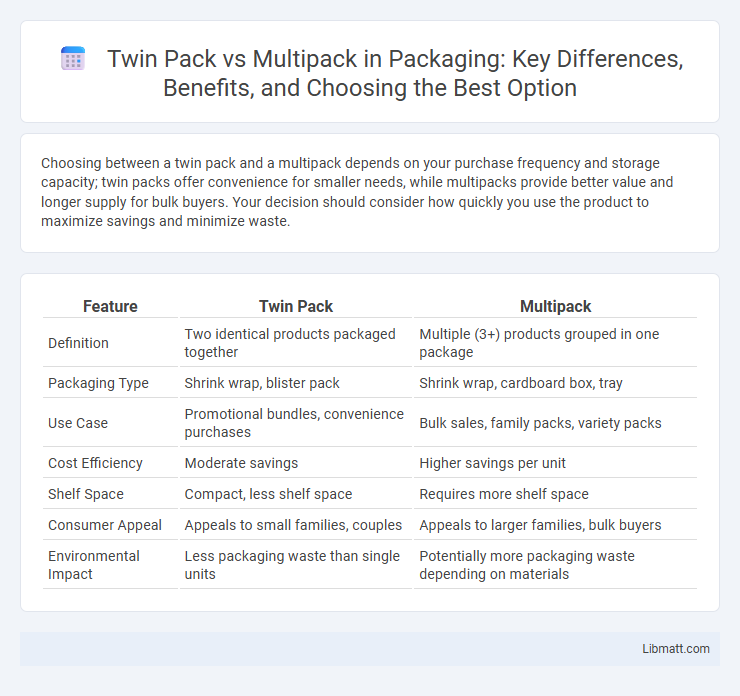 Twin Pack vs Multipack in Packaging: Key Differences, Benefits, and Choosing the Best Option

Choosing between a twin pack and a multipack depends on your purchase frequency and storage capacity; twin packs offer convenience for smaller needs, while multipacks provide better value and longer supply for bulk buyers. Your decision should consider how quickly you use the product to maximize savings and minimize waste.

| Feature | Twin Pack | Multipack |
|---|---|---|
| Definition | Two identical products packaged together | Multiple (3+) products grouped in one package |
| Packaging Type | Shrink wrap, blister pack | Shrink wrap, cardboard box, tray |
| Use Case | Promotional bundles, convenience purchases | Bulk sales, family packs, variety packs |
| Cost Efficiency | Moderate savings | Higher savings per unit |
| Shelf Space | Compact, less shelf space | Requires more shelf space |
| Consumer Appeal | Appeals to small families, couples | Appeals to larger families, bulk buyers |
| Environmental Impact | Less packaging waste than single units | Potentially more packaging waste depending on materials |

Libmatt.com