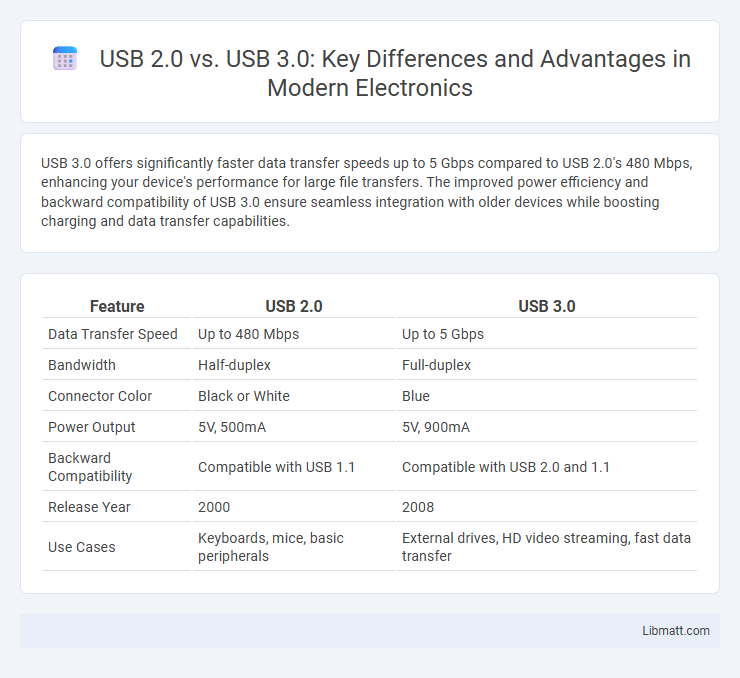 USB 2.0 vs. USB 3.0: Key Differences and Advantages in Modern Electronics

USB 3.0 offers significantly faster data transfer speeds up to 5 Gbps compared to USB 2.0's 480 Mbps, enhancing your device's performance for large file transfers. The improved power efficiency and backward compatibility of USB 3.0 ensure seamless integration with older devices while boosting charging and data transfer capabilities.

| Feature | USB 2.0 | USB 3.0 |
|---|---|---|
| Data Transfer Speed | Up to 480 Mbps | Up to 5 Gbps |
| Bandwidth | Half-duplex | Full-duplex |
| Connector Color | Black or White | Blue |
| Power Output | 5V, 500mA | 5V, 900mA |
| Backward Compatibility | Compatible with USB 1.1 | Compatible with USB 2.0 and 1.1 |
| Release Year | 2000 | 2008 |
| Use Cases | Keyboards, mice, basic peripherals | External drives, HD video streaming, fast data transfer |

Libmatt.com