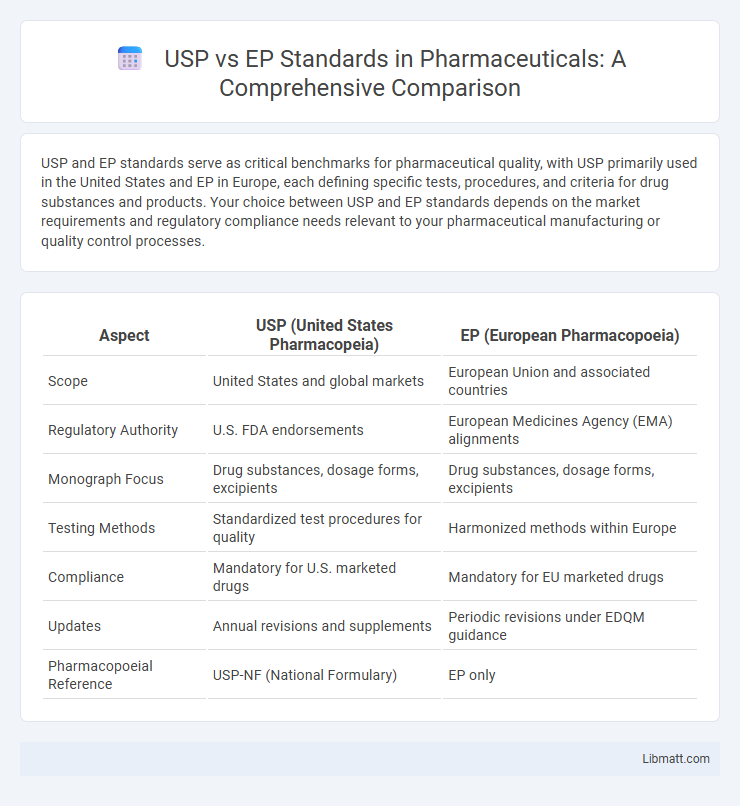 USP vs EP Standards in Pharmaceuticals: A Comprehensive Comparison

USP and EP standards serve as critical benchmarks for pharmaceutical quality, with USP primarily used in the United States and EP in Europe, each defining specific tests, procedures, and criteria for drug substances and products. Your choice between USP and EP standards depends on the market requirements and regulatory compliance needs relevant to your pharmaceutical manufacturing or quality control processes.

| Aspect | USP (United States Pharmacopeia) | EP (European Pharmacopoeia) |
|---|---|---|
| Scope | United States and global markets | European Union and associated countries |
| Regulatory Authority | U.S. FDA endorsements | European Medicines Agency (EMA) alignments |
| Monograph Focus | Drug substances, dosage forms, excipients | Drug substances, dosage forms, excipients |
| Testing Methods | Standardized test procedures for quality | Harmonized methods within Europe |
| Compliance | Mandatory for U.S. marketed drugs | Mandatory for EU marketed drugs |
| Updates | Annual revisions and supplements | Periodic revisions under EDQM guidance |
| Pharmacopoeial Reference | USP-NF (National Formulary) | EP only |

Libmatt.com