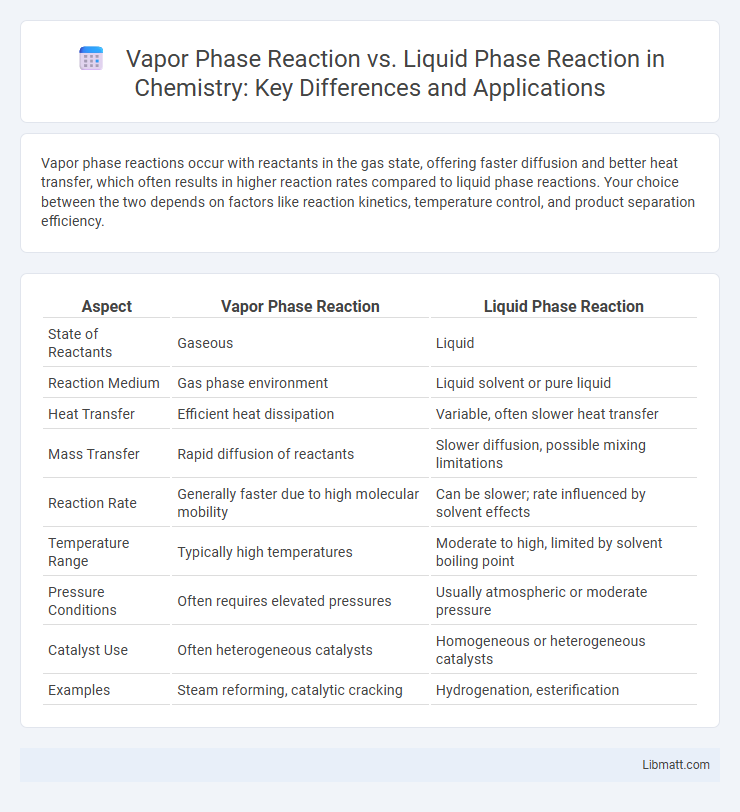 Vapor Phase Reaction vs. Liquid Phase Reaction in Chemistry: Key Differences and Applications

Vapor phase reactions occur with reactants in the gas state, offering faster diffusion and better heat transfer, which often results in higher reaction rates compared to liquid phase reactions. Your choice between the two depends on factors like reaction kinetics, temperature control, and product separation efficiency.

| Aspect | Vapor Phase Reaction | Liquid Phase Reaction |
|---|---|---|
| State of Reactants | Gaseous | Liquid |
| Reaction Medium | Gas phase environment | Liquid solvent or pure liquid |
| Heat Transfer | Efficient heat dissipation | Variable, often slower heat transfer |
| Mass Transfer | Rapid diffusion of reactants | Slower diffusion, possible mixing limitations |
| Reaction Rate | Generally faster due to high molecular mobility | Can be slower; rate influenced by solvent effects |
| Temperature Range | Typically high temperatures | Moderate to high, limited by solvent boiling point |
| Pressure Conditions | Often requires elevated pressures | Usually atmospheric or moderate pressure |
| Catalyst Use | Often heterogeneous catalysts | Homogeneous or heterogeneous catalysts |
| Examples | Steam reforming, catalytic cracking | Hydrogenation, esterification |

Libmatt.com