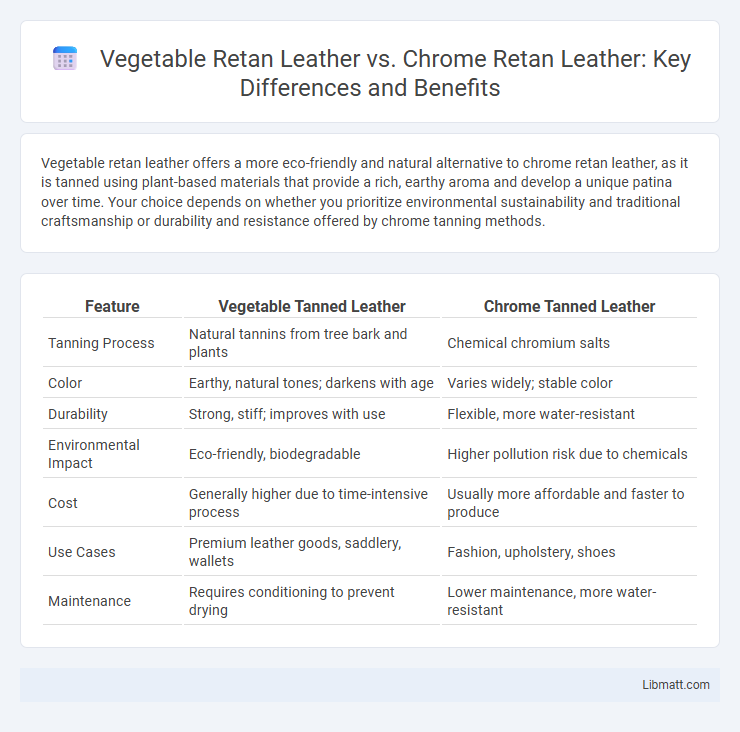 Vegetable Retan Leather vs. Chrome Retan Leather: Key Differences and Benefits

Vegetable retan leather offers a more eco-friendly and natural alternative to chrome retan leather, as it is tanned using plant-based materials that provide a rich, earthy aroma and develop a unique patina over time. Your choice depends on whether you prioritize environmental sustainability and traditional craftsmanship or durability and resistance offered by chrome tanning methods.

| Feature | Vegetable Tanned Leather | Chrome Tanned Leather |
|---|---|---|
| Tanning Process | Natural tannins from tree bark and plants | Chemical chromium salts |
| Color | Earthy, natural tones; darkens with age | Varies widely; stable color |
| Durability | Strong, stiff; improves with use | Flexible, more water-resistant |
| Environmental Impact | Eco-friendly, biodegradable | Higher pollution risk due to chemicals |
| Cost | Generally higher due to time-intensive process | Usually more affordable and faster to produce |
| Use Cases | Premium leather goods, saddlery, wallets | Fashion, upholstery, shoes |
| Maintenance | Requires conditioning to prevent drying | Lower maintenance, more water-resistant |

Libmatt.com