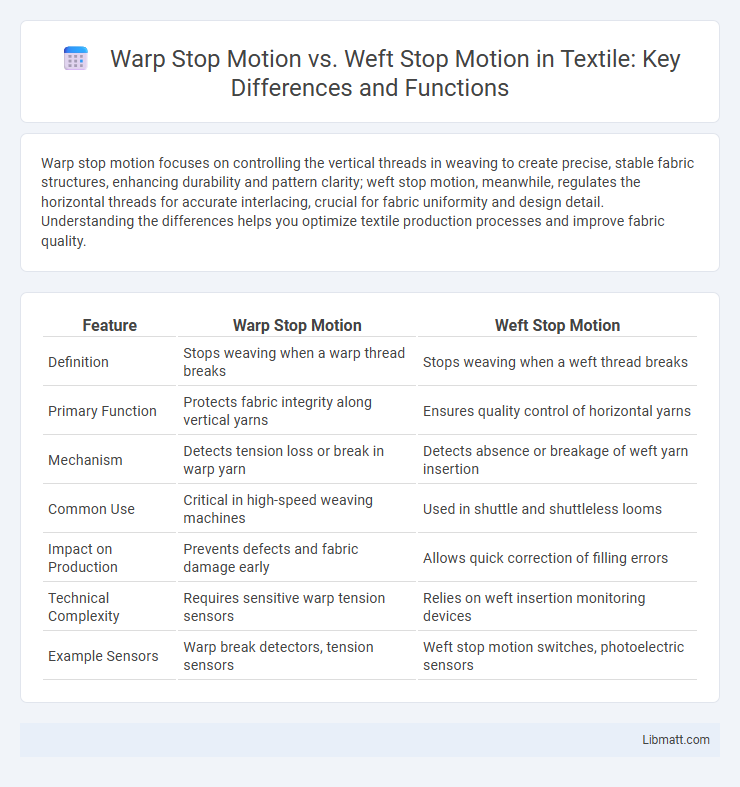 Warp Stop Motion vs. Weft Stop Motion in Textile: Key Differences and Functions

Warp stop motion focuses on controlling the vertical threads in weaving to create precise, stable fabric structures, enhancing durability and pattern clarity; weft stop motion, meanwhile, regulates the horizontal threads for accurate interlacing, crucial for fabric uniformity and design detail. Understanding the differences helps you optimize textile production processes and improve fabric quality.

| Feature | Warp Stop Motion | Weft Stop Motion |
|---|---|---|
| Definition | Stops weaving when a warp thread breaks | Stops weaving when a weft thread breaks |
| Primary Function | Protects fabric integrity along vertical yarns | Ensures quality control of horizontal yarns |
| Mechanism | Detects tension loss or break in warp yarn | Detects absence or breakage of weft yarn insertion |
| Common Use | Critical in high-speed weaving machines | Used in shuttle and shuttleless looms |
| Impact on Production | Prevents defects and fabric damage early | Allows quick correction of filling errors |
| Technical Complexity | Requires sensitive warp tension sensors | Relies on weft insertion monitoring devices |
| Example Sensors | Warp break detectors, tension sensors | Weft stop motion switches, photoelectric sensors |

Libmatt.com