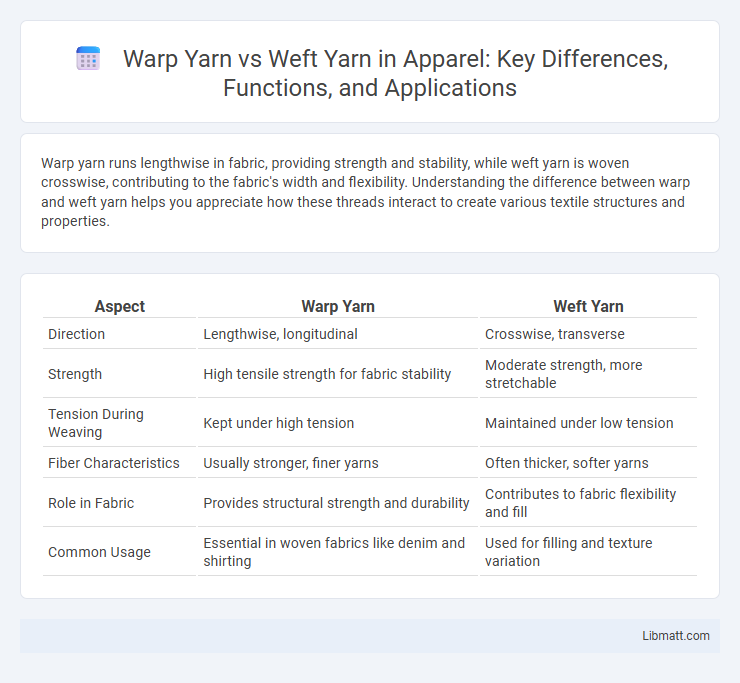 Warp Yarn vs Weft Yarn in Apparel: Key Differences, Functions, and Applications

Warp yarn runs lengthwise in fabric, providing strength and stability, while weft yarn is woven crosswise, contributing to the fabric's width and flexibility. Understanding the difference between warp and weft yarn helps you appreciate how these threads interact to create various textile structures and properties.

| Aspect | Warp Yarn | Weft Yarn |
|---|---|---|
| Direction | Lengthwise, longitudinal | Crosswise, transverse |
| Strength | High tensile strength for fabric stability | Moderate strength, more stretchable |
| Tension During Weaving | Kept under high tension | Maintained under low tension |
| Fiber Characteristics | Usually stronger, finer yarns | Often thicker, softer yarns |
| Role in Fabric | Provides structural strength and durability | Contributes to fabric flexibility and fill |
| Common Usage | Essential in woven fabrics like denim and shirting | Used for filling and texture variation |

Libmatt.com