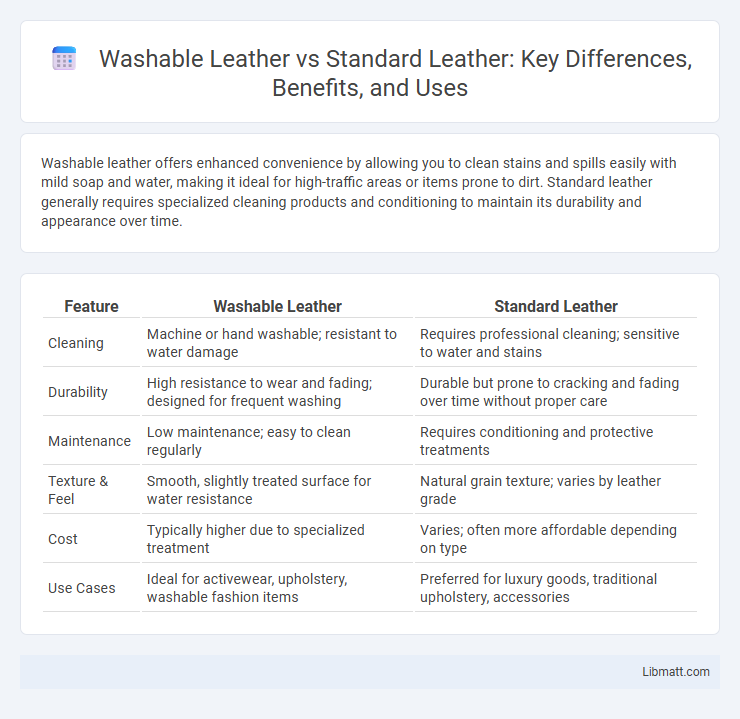 Washable Leather vs Standard Leather: Key Differences, Benefits, and Uses

Washable leather offers enhanced convenience by allowing you to clean stains and spills easily with mild soap and water, making it ideal for high-traffic areas or items prone to dirt. Standard leather generally requires specialized cleaning products and conditioning to maintain its durability and appearance over time.

| Feature | Washable Leather | Standard Leather |
|---|---|---|
| Cleaning | Machine or hand washable; resistant to water damage | Requires professional cleaning; sensitive to water and stains |
| Durability | High resistance to wear and fading; designed for frequent washing | Durable but prone to cracking and fading over time without proper care |
| Maintenance | Low maintenance; easy to clean regularly | Requires conditioning and protective treatments |
| Texture & Feel | Smooth, slightly treated surface for water resistance | Natural grain texture; varies by leather grade |
| Cost | Typically higher due to specialized treatment | Varies; often more affordable depending on type |
| Use Cases | Ideal for activewear, upholstery, washable fashion items | Preferred for luxury goods, traditional upholstery, accessories |

Libmatt.com