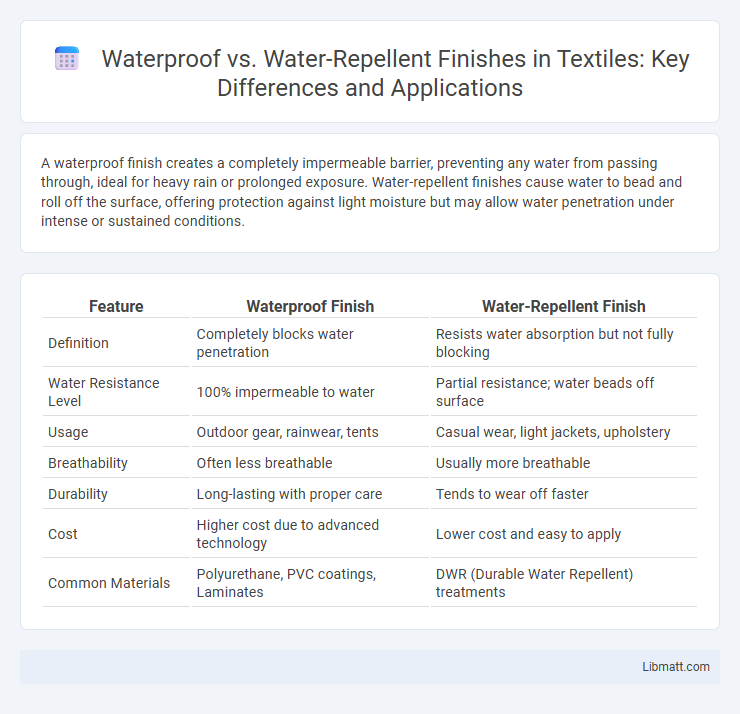 Waterproof vs. Water-Repellent Finishes in Textiles: Key Differences and Applications

A waterproof finish creates a completely impermeable barrier, preventing any water from passing through, ideal for heavy rain or prolonged exposure. Water-repellent finishes cause water to bead and roll off the surface, offering protection against light moisture but may allow water penetration under intense or sustained conditions.

| Feature | Waterproof Finish | Water-Repellent Finish |
|---|---|---|
| Definition | Completely blocks water penetration | Resists water absorption but not fully blocking |
| Water Resistance Level | 100% impermeable to water | Partial resistance; water beads off surface |
| Usage | Outdoor gear, rainwear, tents | Casual wear, light jackets, upholstery |
| Breathability | Often less breathable | Usually more breathable |
| Durability | Long-lasting with proper care | Tends to wear off faster |
| Cost | Higher cost due to advanced technology | Lower cost and easy to apply |
| Common Materials | Polyurethane, PVC coatings, Laminates | DWR (Durable Water Repellent) treatments |

Libmatt.com