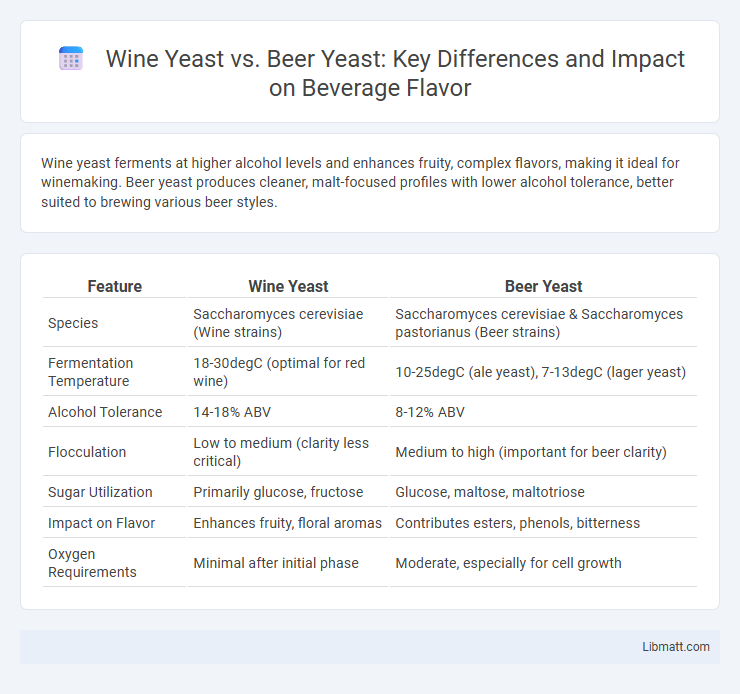 Wine Yeast vs. Beer Yeast: Key Differences and Impact on Beverage Flavor

Wine yeast ferments at higher alcohol levels and enhances fruity, complex flavors, making it ideal for winemaking. Beer yeast produces cleaner, malt-focused profiles with lower alcohol tolerance, better suited to brewing various beer styles.

| Feature | Wine Yeast | Beer Yeast |
|---|---|---|
| Species | Saccharomyces cerevisiae (Wine strains) | Saccharomyces cerevisiae & Saccharomyces pastorianus (Beer strains) |
| Fermentation Temperature | 18-30degC (optimal for red wine) | 10-25degC (ale yeast), 7-13degC (lager yeast) |
| Alcohol Tolerance | 14-18% ABV | 8-12% ABV |
| Flocculation | Low to medium (clarity less critical) | Medium to high (important for beer clarity) |
| Sugar Utilization | Primarily glucose, fructose | Glucose, maltose, maltotriose |
| Impact on Flavor | Enhances fruity, floral aromas | Contributes esters, phenols, bitterness |
| Oxygen Requirements | Minimal after initial phase | Moderate, especially for cell growth |

Libmatt.com