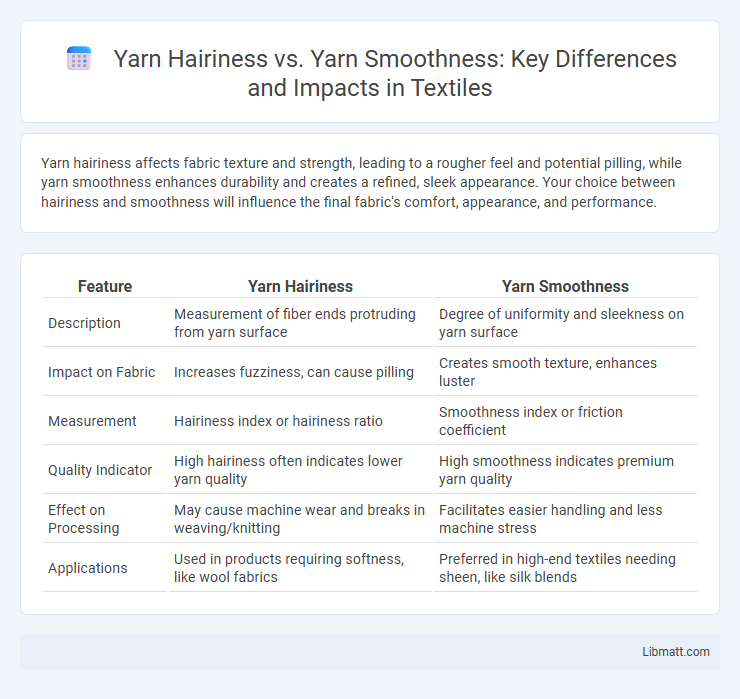 Yarn Hairiness vs. Yarn Smoothness: Key Differences and Impacts in Textiles

Yarn hairiness affects fabric texture and strength, leading to a rougher feel and potential pilling, while yarn smoothness enhances durability and creates a refined, sleek appearance. Your choice between hairiness and smoothness will influence the final fabric's comfort, appearance, and performance.

| Feature | Yarn Hairiness | Yarn Smoothness |
|---|---|---|
| Description | Measurement of fiber ends protruding from yarn surface | Degree of uniformity and sleekness on yarn surface |
| Impact on Fabric | Increases fuzziness, can cause pilling | Creates smooth texture, enhances luster |
| Measurement | Hairiness index or hairiness ratio | Smoothness index or friction coefficient |
| Quality Indicator | High hairiness often indicates lower yarn quality | High smoothness indicates premium yarn quality |
| Effect on Processing | May cause machine wear and breaks in weaving/knitting | Facilitates easier handling and less machine stress |
| Applications | Used in products requiring softness, like wool fabrics | Preferred in high-end textiles needing sheen, like silk blends |

Libmatt.com