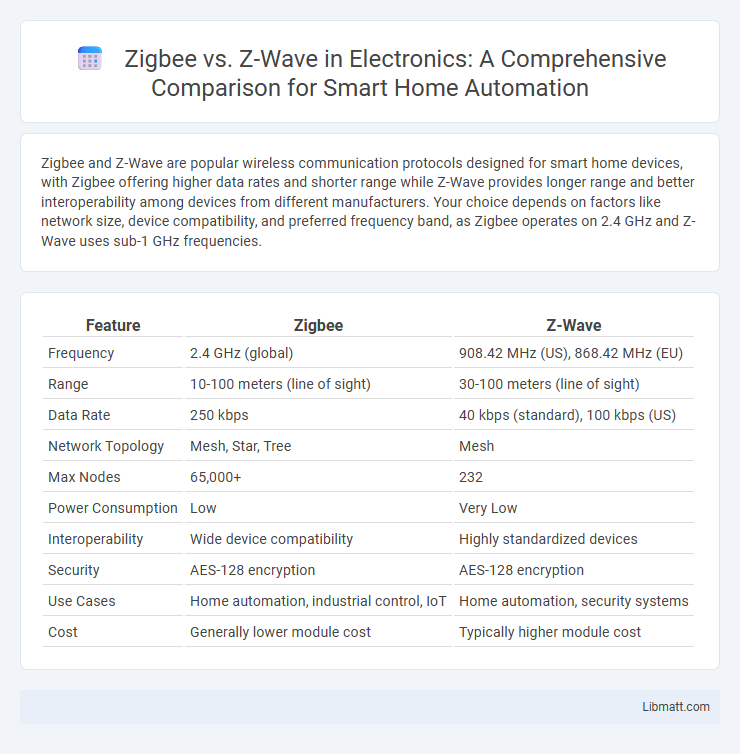 Zigbee vs. Z-Wave in Electronics: A Comprehensive Comparison for Smart Home Automation

Zigbee and Z-Wave are popular wireless communication protocols designed for smart home devices, with Zigbee offering higher data rates and shorter range while Z-Wave provides longer range and better interoperability among devices from different manufacturers. Your choice depends on factors like network size, device compatibility, and preferred frequency band, as Zigbee operates on 2.4 GHz and Z-Wave uses sub-1 GHz frequencies.

| Feature | Zigbee | Z-Wave |
|---|---|---|
| Frequency | 2.4 GHz (global) | 908.42 MHz (US), 868.42 MHz (EU) |
| Range | 10-100 meters (line of sight) | 30-100 meters (line of sight) |
| Data Rate | 250 kbps | 40 kbps (standard), 100 kbps (US) |
| Network Topology | Mesh, Star, Tree | Mesh |
| Max Nodes | 65,000+ | 232 |
| Power Consumption | Low | Very Low |
| Interoperability | Wide device compatibility | Highly standardized devices |
| Security | AES-128 encryption | AES-128 encryption |
| Use Cases | Home automation, industrial control, IoT | Home automation, security systems |
| Cost | Generally lower module cost | Typically higher module cost |

Libmatt.com