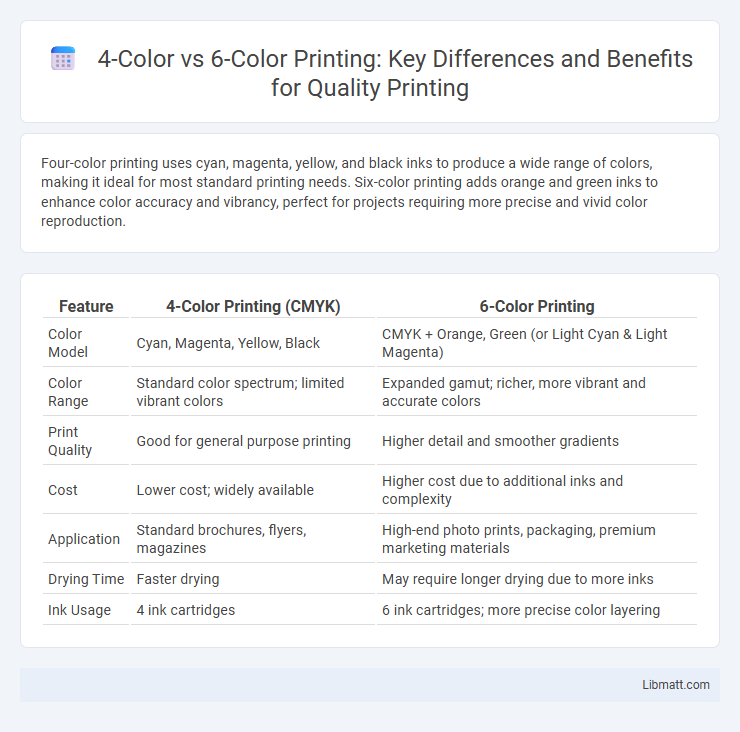 4-Color vs 6-Color Printing: Key Differences and Benefits for Quality Printing

Four-color printing uses cyan, magenta, yellow, and black inks to produce a wide range of colors, making it ideal for most standard printing needs. Six-color printing adds orange and green inks to enhance color accuracy and vibrancy, perfect for projects requiring more precise and vivid color reproduction.

| Feature | 4-Color Printing (CMYK) | 6-Color Printing |
|---|---|---|
| Color Model | Cyan, Magenta, Yellow, Black | CMYK + Orange, Green (or Light Cyan & Light Magenta) |
| Color Range | Standard color spectrum; limited vibrant colors | Expanded gamut; richer, more vibrant and accurate colors |
| Print Quality | Good for general purpose printing | Higher detail and smoother gradients |
| Cost | Lower cost; widely available | Higher cost due to additional inks and complexity |
| Application | Standard brochures, flyers, magazines | High-end photo prints, packaging, premium marketing materials |
| Drying Time | Faster drying | May require longer drying due to more inks |
| Ink Usage | 4 ink cartridges | 6 ink cartridges; more precise color layering |

Libmatt.com