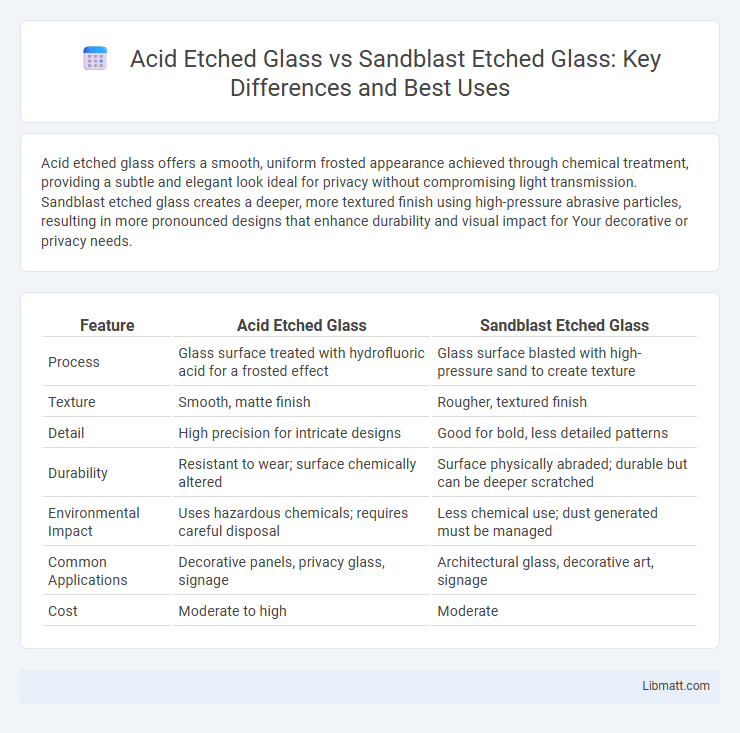 Acid Etched Glass vs Sandblast Etched Glass: Key Differences and Best Uses

Acid etched glass offers a smooth, uniform frosted appearance achieved through chemical treatment, providing a subtle and elegant look ideal for privacy without compromising light transmission. Sandblast etched glass creates a deeper, more textured finish using high-pressure abrasive particles, resulting in more pronounced designs that enhance durability and visual impact for Your decorative or privacy needs.

| Feature | Acid Etched Glass | Sandblast Etched Glass |
|---|---|---|
| Process | Glass surface treated with hydrofluoric acid for a frosted effect | Glass surface blasted with high-pressure sand to create texture |
| Texture | Smooth, matte finish | Rougher, textured finish |
| Detail | High precision for intricate designs | Good for bold, less detailed patterns |
| Durability | Resistant to wear; surface chemically altered | Surface physically abraded; durable but can be deeper scratched |
| Environmental Impact | Uses hazardous chemicals; requires careful disposal | Less chemical use; dust generated must be managed |
| Common Applications | Decorative panels, privacy glass, signage | Architectural glass, decorative art, signage |
| Cost | Moderate to high | Moderate |

Libmatt.com