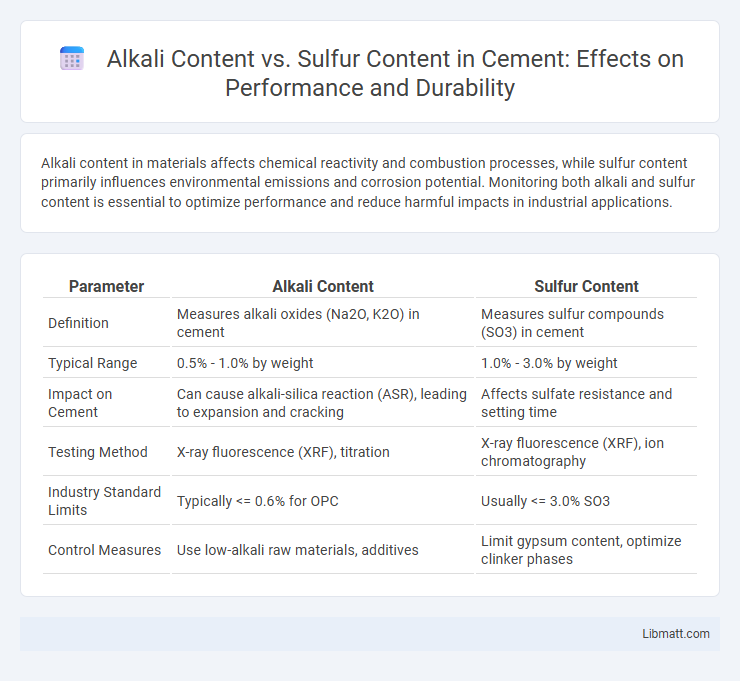 Alkali Content vs. Sulfur Content in Cement: Effects on Performance and Durability

Alkali content in materials affects chemical reactivity and combustion processes, while sulfur content primarily influences environmental emissions and corrosion potential. Monitoring both alkali and sulfur content is essential to optimize performance and reduce harmful impacts in industrial applications.

| Parameter | Alkali Content | Sulfur Content |
|---|---|---|
| Definition | Measures alkali oxides (Na2O, K2O) in cement | Measures sulfur compounds (SO3) in cement |
| Typical Range | 0.5% - 1.0% by weight | 1.0% - 3.0% by weight |
| Impact on Cement | Can cause alkali-silica reaction (ASR), leading to expansion and cracking | Affects sulfate resistance and setting time |
| Testing Method | X-ray fluorescence (XRF), titration | X-ray fluorescence (XRF), ion chromatography |
| Industry Standard Limits | Typically <= 0.6% for OPC | Usually <= 3.0% SO3 |
| Control Measures | Use low-alkali raw materials, additives | Limit gypsum content, optimize clinker phases |

Libmatt.com