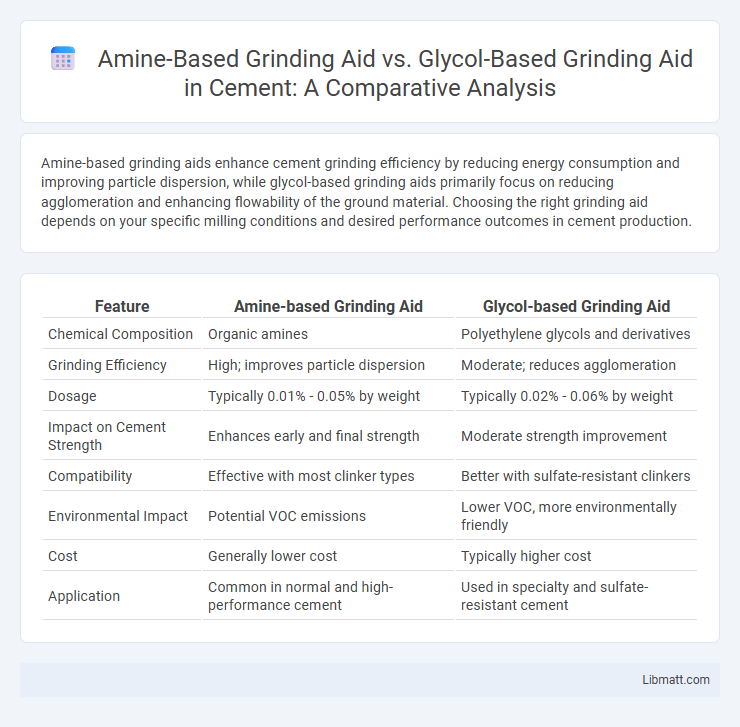 Amine-Based Grinding Aid vs. Glycol-Based Grinding Aid in Cement: A Comparative Analysis

Amine-based grinding aids enhance cement grinding efficiency by reducing energy consumption and improving particle dispersion, while glycol-based grinding aids primarily focus on reducing agglomeration and enhancing flowability of the ground material. Choosing the right grinding aid depends on your specific milling conditions and desired performance outcomes in cement production.

| Feature | Amine-based Grinding Aid | Glycol-based Grinding Aid |
|---|---|---|
| Chemical Composition | Organic amines | Polyethylene glycols and derivatives |
| Grinding Efficiency | High; improves particle dispersion | Moderate; reduces agglomeration |
| Dosage | Typically 0.01% - 0.05% by weight | Typically 0.02% - 0.06% by weight |
| Impact on Cement Strength | Enhances early and final strength | Moderate strength improvement |
| Compatibility | Effective with most clinker types | Better with sulfate-resistant clinkers |
| Environmental Impact | Potential VOC emissions | Lower VOC, more environmentally friendly |
| Cost | Generally lower cost | Typically higher cost |
| Application | Common in normal and high-performance cement | Used in specialty and sulfate-resistant cement |

Libmatt.com