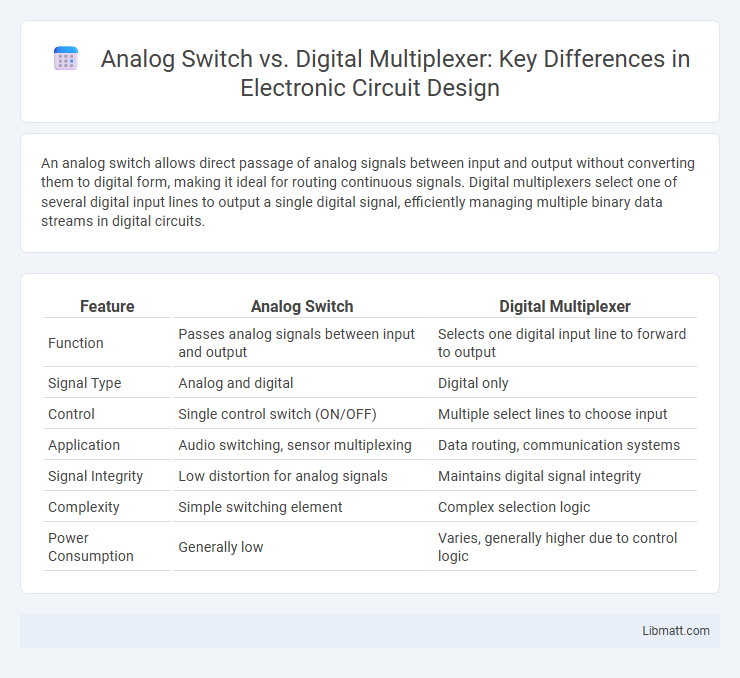 Analog Switch vs. Digital Multiplexer: Key Differences in Electronic Circuit Design

An analog switch allows direct passage of analog signals between input and output without converting them to digital form, making it ideal for routing continuous signals. Digital multiplexers select one of several digital input lines to output a single digital signal, efficiently managing multiple binary data streams in digital circuits.

| Feature | Analog Switch | Digital Multiplexer |
|---|---|---|
| Function | Passes analog signals between input and output | Selects one digital input line to forward to output |
| Signal Type | Analog and digital | Digital only |
| Control | Single control switch (ON/OFF) | Multiple select lines to choose input |
| Application | Audio switching, sensor multiplexing | Data routing, communication systems |
| Signal Integrity | Low distortion for analog signals | Maintains digital signal integrity |
| Complexity | Simple switching element | Complex selection logic |
| Power Consumption | Generally low | Varies, generally higher due to control logic |

Libmatt.com