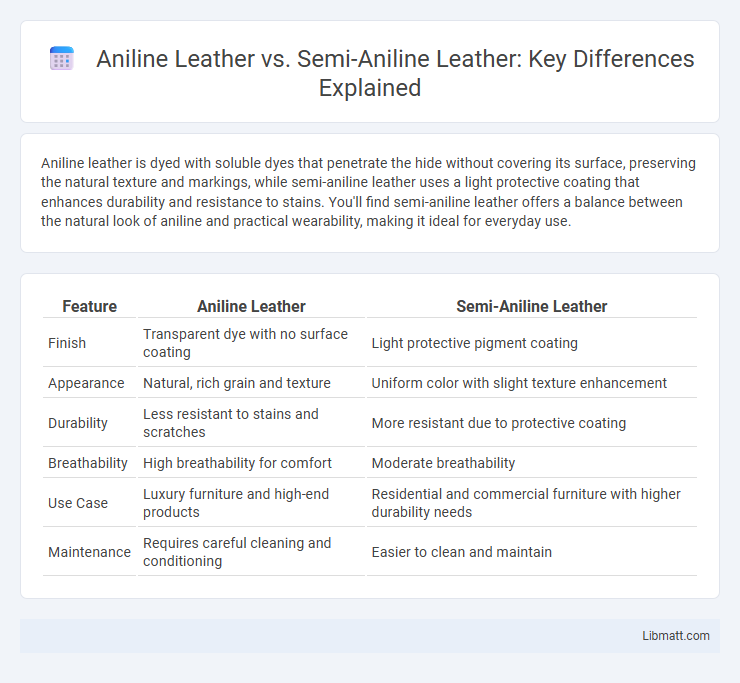 Aniline Leather vs. Semi-Aniline Leather: Key Differences Explained

Aniline leather is dyed with soluble dyes that penetrate the hide without covering its surface, preserving the natural texture and markings, while semi-aniline leather uses a light protective coating that enhances durability and resistance to stains. You'll find semi-aniline leather offers a balance between the natural look of aniline and practical wearability, making it ideal for everyday use.

| Feature | Aniline Leather | Semi-Aniline Leather |
|---|---|---|
| Finish | Transparent dye with no surface coating | Light protective pigment coating |
| Appearance | Natural, rich grain and texture | Uniform color with slight texture enhancement |
| Durability | Less resistant to stains and scratches | More resistant due to protective coating |
| Breathability | High breathability for comfort | Moderate breathability |
| Use Case | Luxury furniture and high-end products | Residential and commercial furniture with higher durability needs |
| Maintenance | Requires careful cleaning and conditioning | Easier to clean and maintain |

Libmatt.com