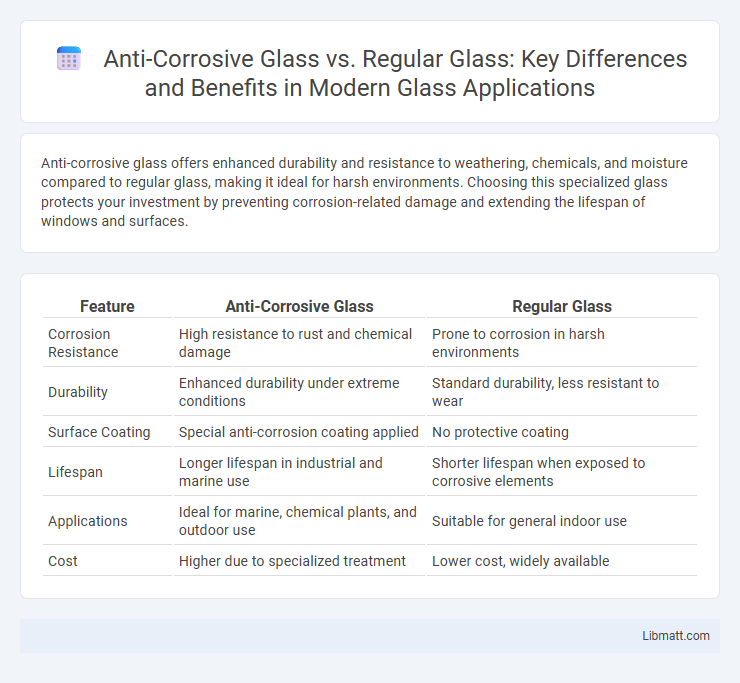 Anti-Corrosive Glass vs. Regular Glass: Key Differences and Benefits in Modern Glass Applications

Anti-corrosive glass offers enhanced durability and resistance to weathering, chemicals, and moisture compared to regular glass, making it ideal for harsh environments. Choosing this specialized glass protects your investment by preventing corrosion-related damage and extending the lifespan of windows and surfaces.

| Feature | Anti-Corrosive Glass | Regular Glass |
|---|---|---|
| Corrosion Resistance | High resistance to rust and chemical damage | Prone to corrosion in harsh environments |
| Durability | Enhanced durability under extreme conditions | Standard durability, less resistant to wear |
| Surface Coating | Special anti-corrosion coating applied | No protective coating |
| Lifespan | Longer lifespan in industrial and marine use | Shorter lifespan when exposed to corrosive elements |
| Applications | Ideal for marine, chemical plants, and outdoor use | Suitable for general indoor use |
| Cost | Higher due to specialized treatment | Lower cost, widely available |

Libmatt.com